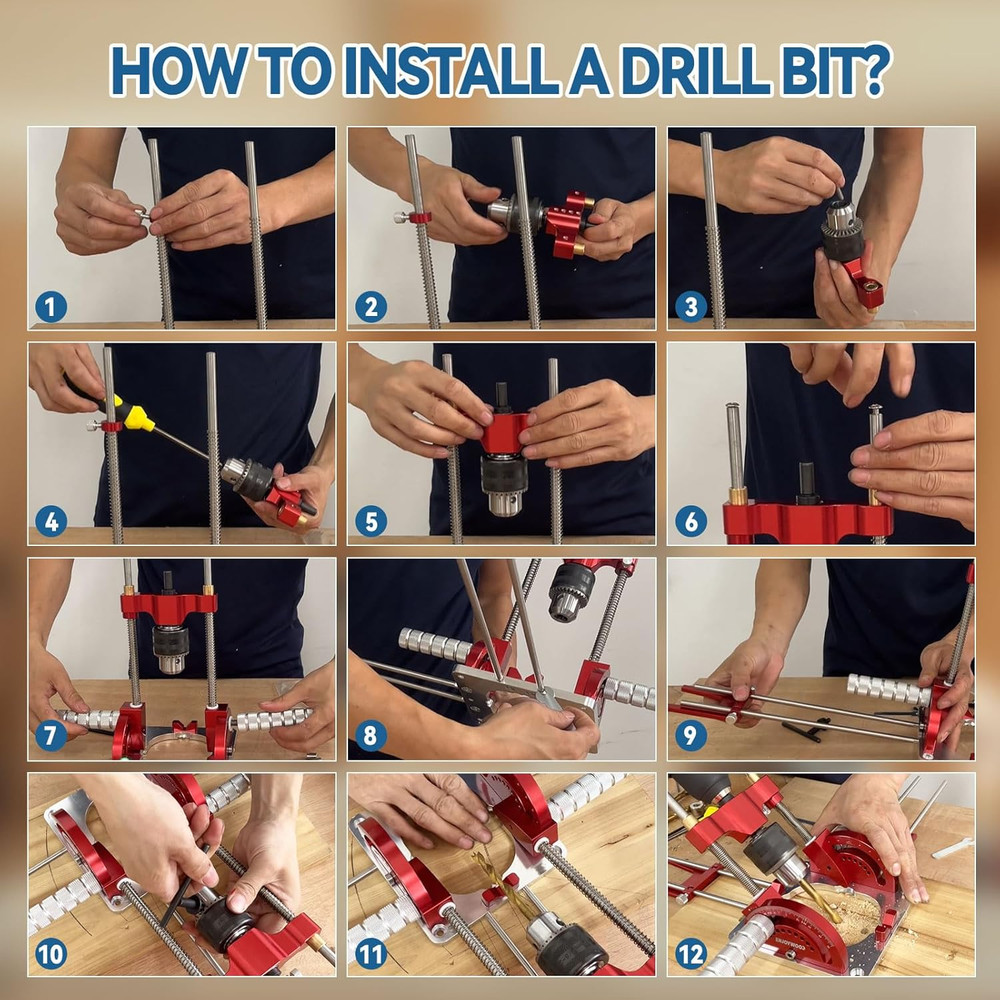 HOW TO INSTALL A DRILL BIT?

1

2

3

4

5

6

7

8

9

10

11

12