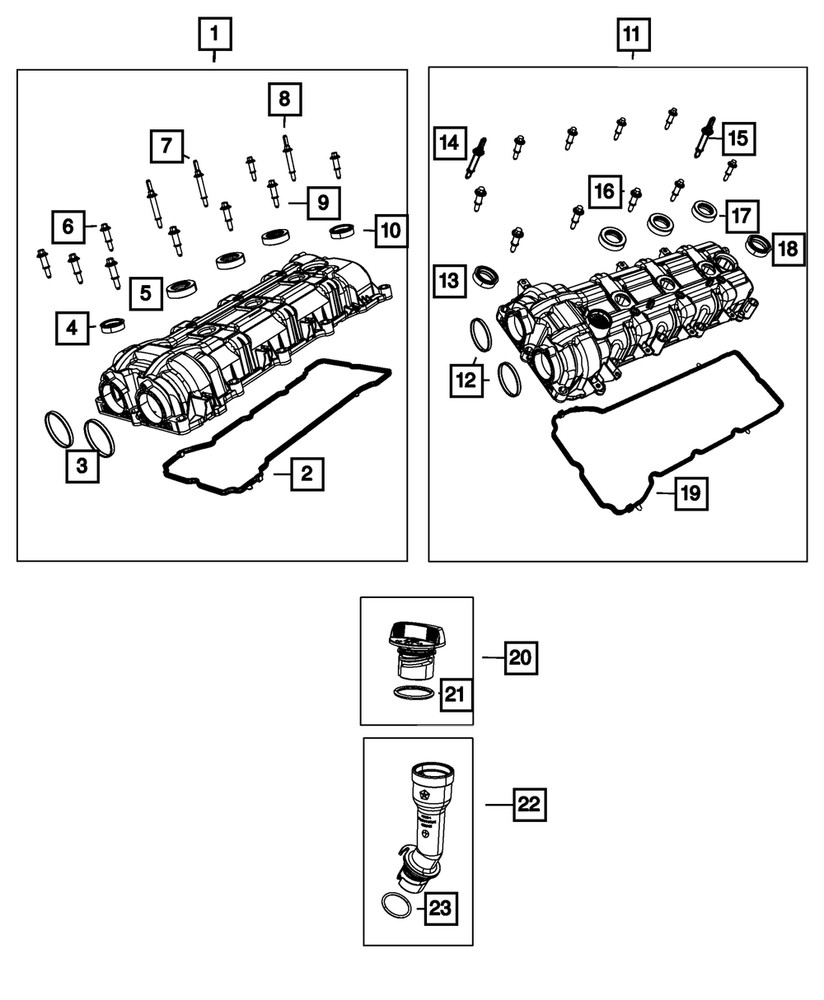 1
8
7
9
6
10
5
4
3
2
11
14
15
16
17
18
13
12
19
20
21
22
23