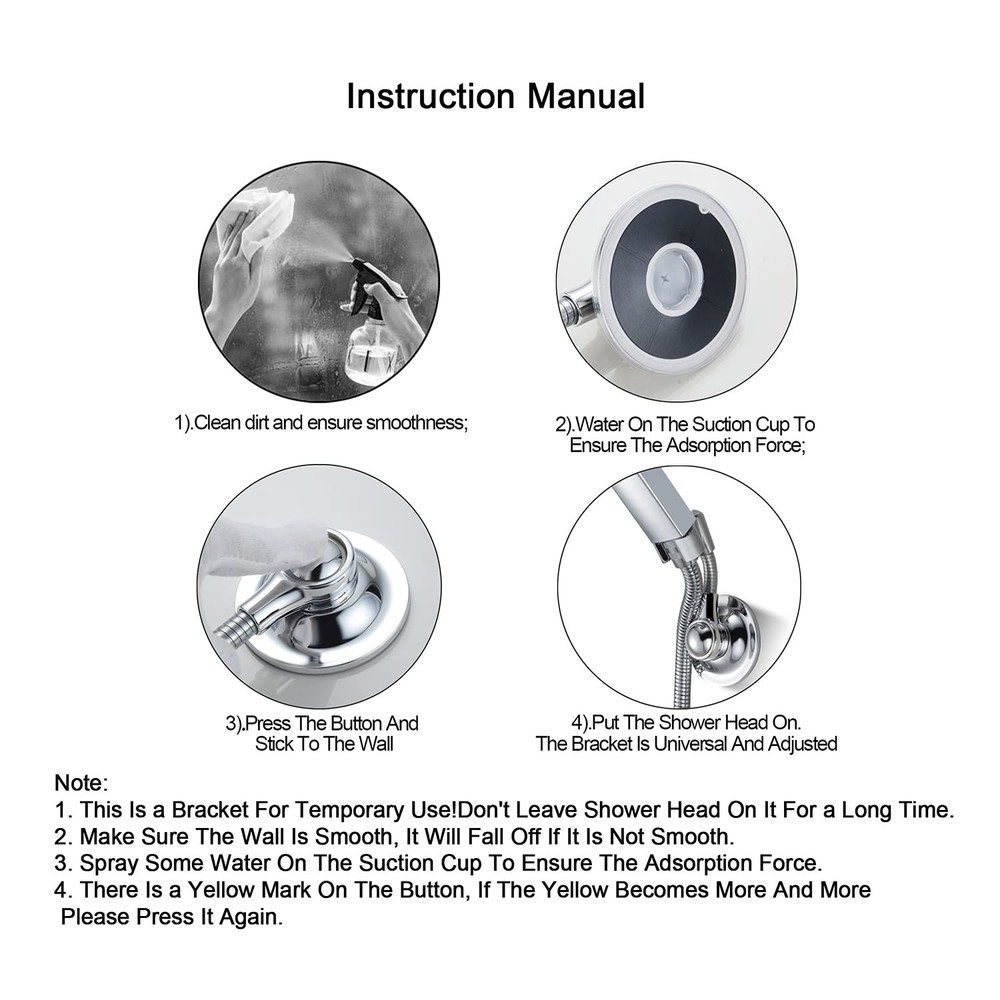 Instruction Manual

1).Clean dirt and ensure smoothness;

2).Water On The Suction Cup To Ensure The Adsorption Force;

3).Press The Button And Stick To The Wall

4).Put The Shower Head On. The Bracket Is Universal And Adjusted

Note:
1. This Is a Bracket For Temporary Use!Don't Leave Shower Head On It For a Long Time.
2. Make Sure The Wall Is Smooth, It Will Fall Off If It Is Not Smooth.
3. Spray Some Water On The Suction Cup To Ensure The Adsorption Force.
4. There Is a Yellow Mark On The Button, If The Yellow Becomes More And More Please Press It Again.