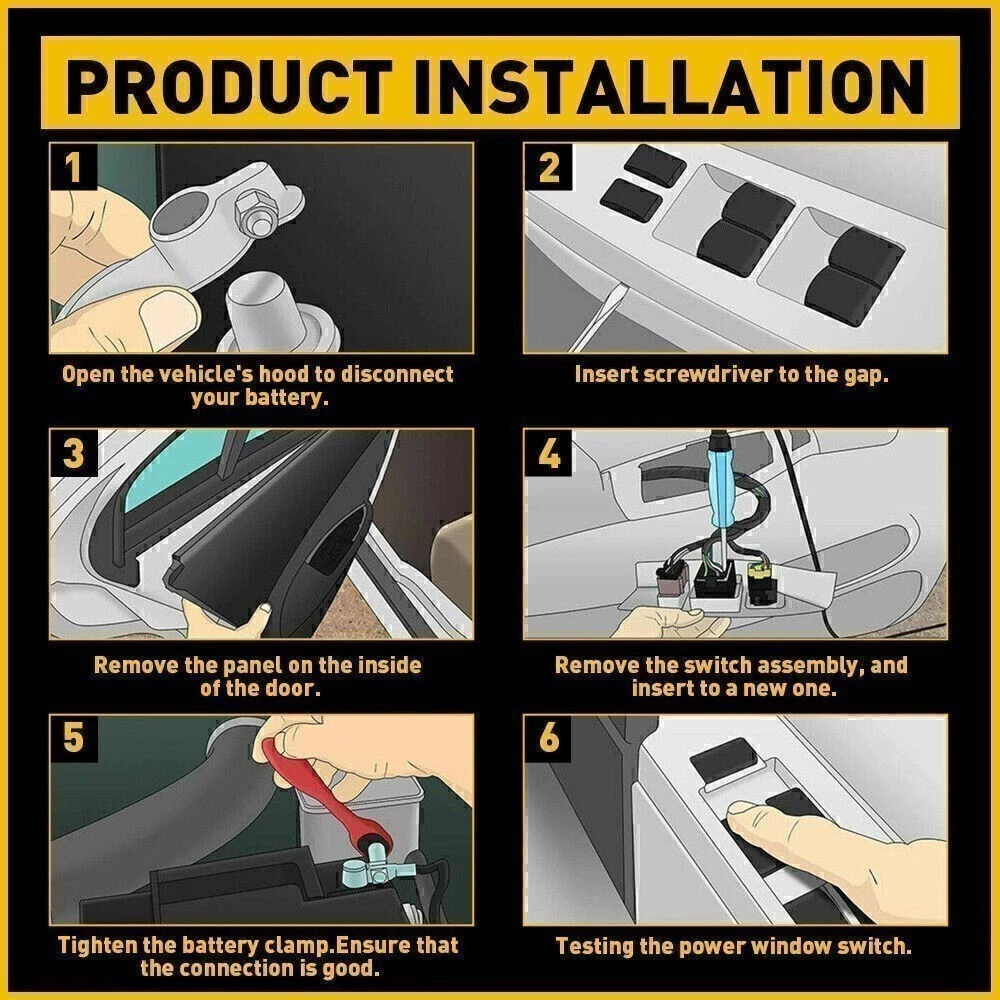 PRODUCT INSTALLATION

1

Open the vehicle's hood to disconnect your battery.

2

Insert screwdriver to the gap.

3

Remove the panel on the inside of the door.

4

Remove the switch assembly, and insert to a new one.

5

Tighten the battery clamp.Ensure that the connection is good.

6

Testing the power window switch.