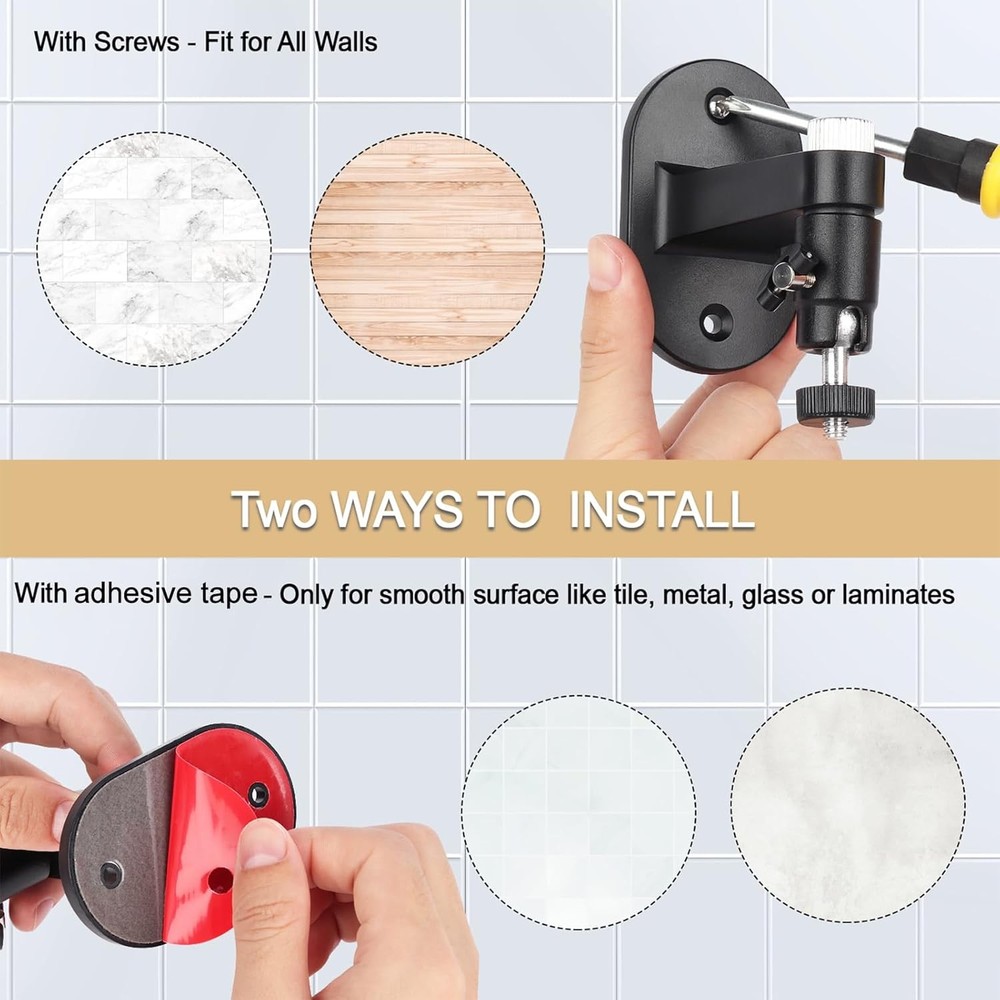 With Screws - Fit for All Walls

Two WAYS TO INSTALL

With adhesive tape - Only for smooth surface like tile, metal, glass or laminates