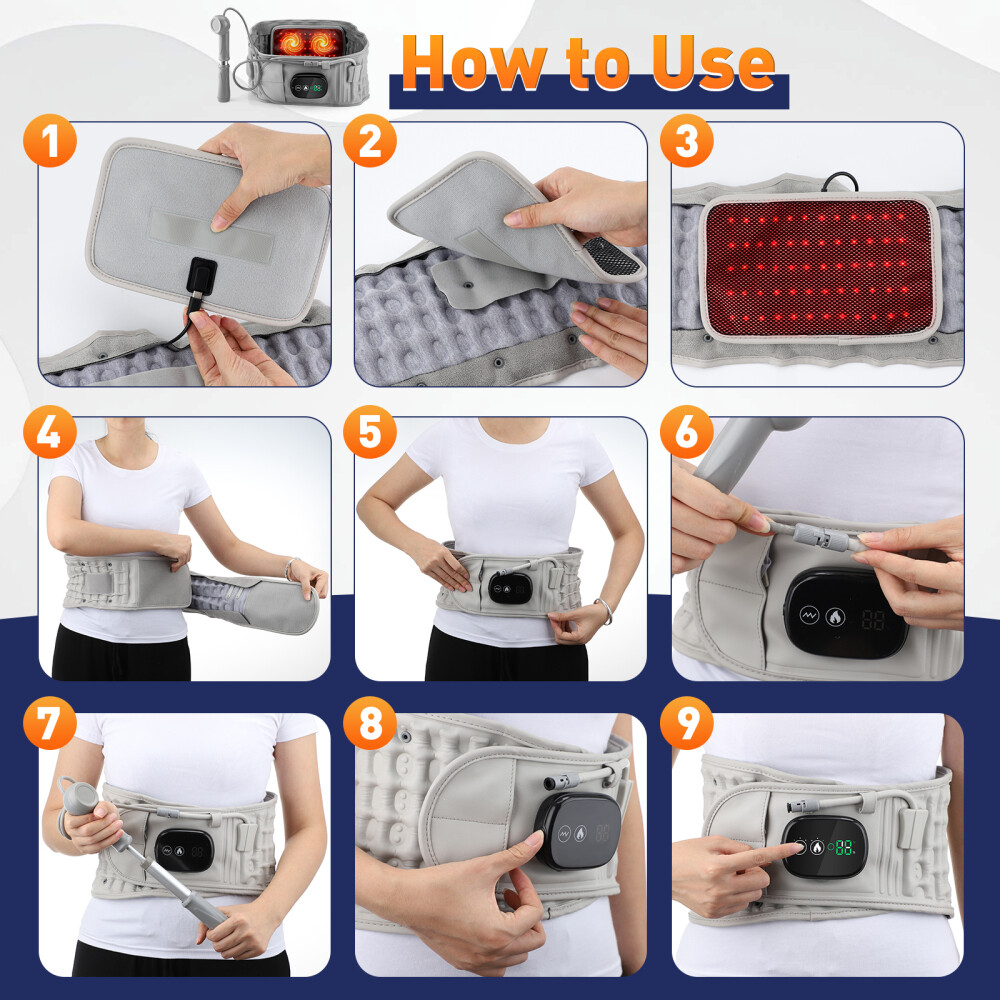 How to Use

1

2

3

4

5

6

88

7

8

9

88.