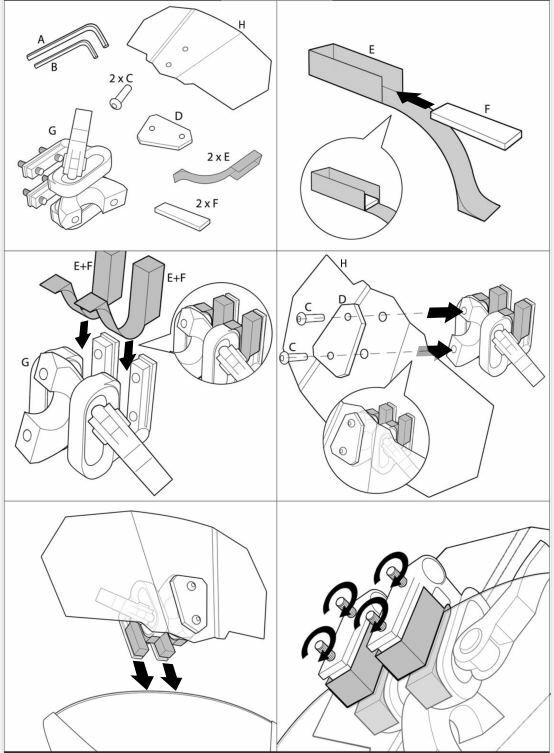 A
B
H
2 x C
D
G
2 x E
2 x F

E
F

E+F
E+F
G

H
C
D
C