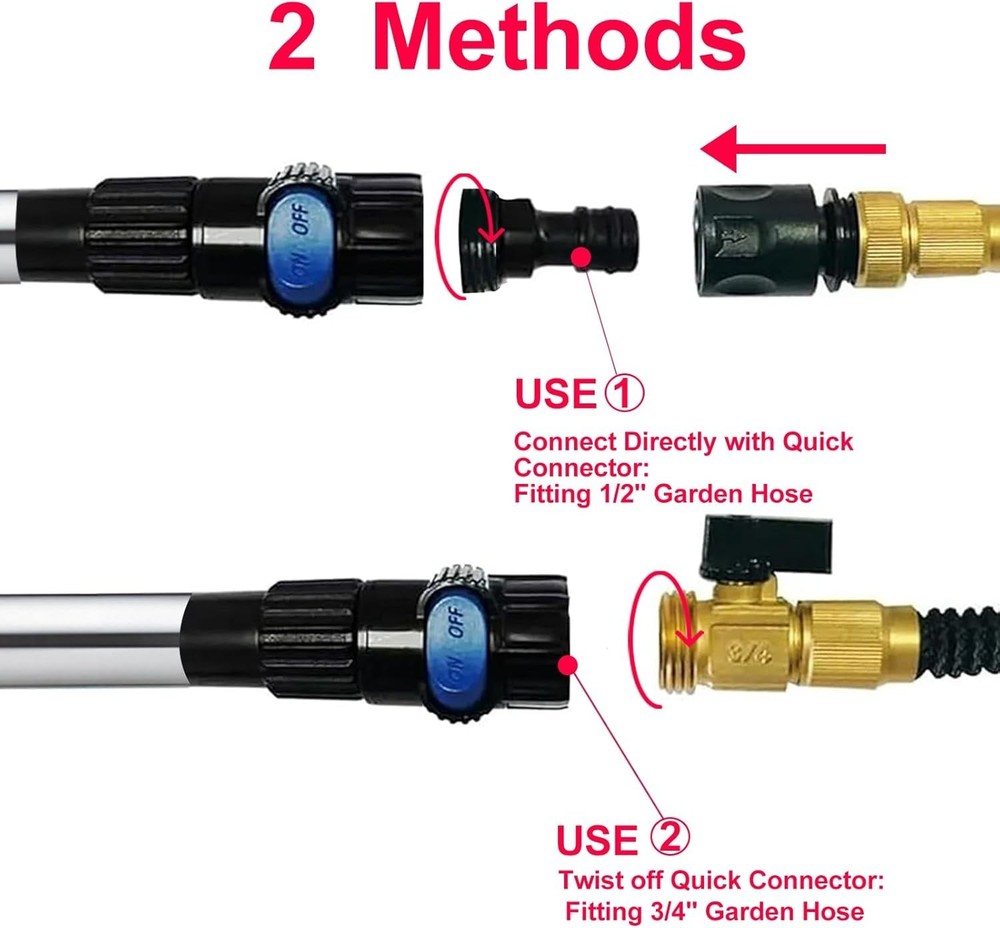 2 Methods

ON OFF

USE ①

Connect Directly with Quick Connector:
Fitting 1/2" Garden Hose

ON OFF

3/4

USE ②

Twist off Quick Connector:
Fitting 3/4" Garden Hose