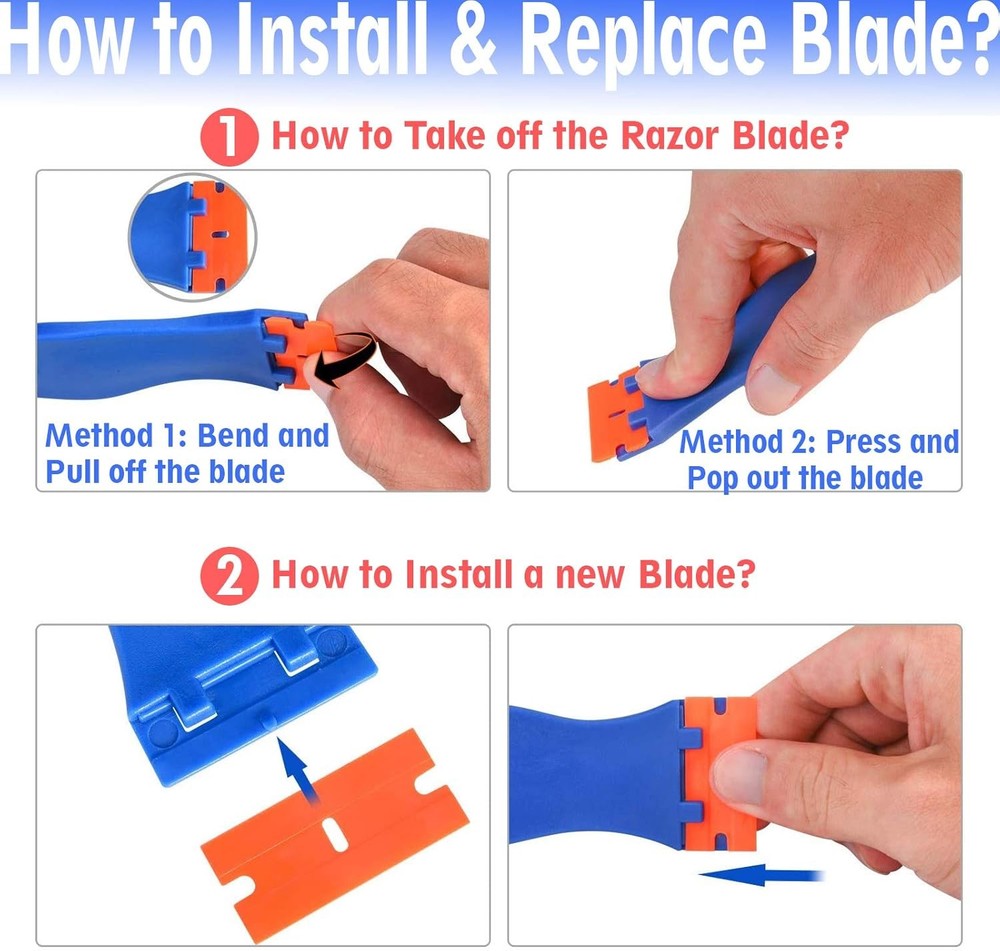 How to Install & Replace Blade?

1 How to Take off the Razor Blade?

Method 1: Bend and Pull off the blade

Method 2: Press and Pop out the blade

2 How to Install a new Blade?