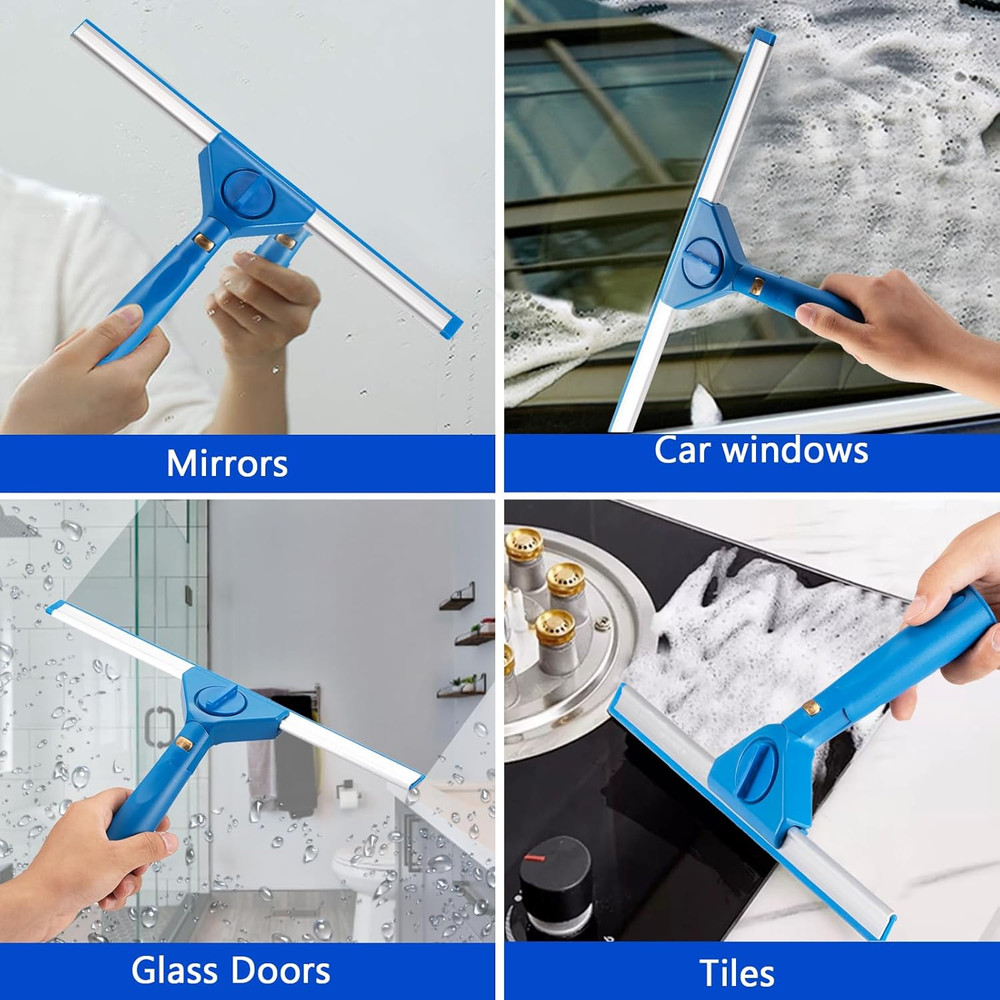 Mirrors

Car windows

Glass Doors

Tiles