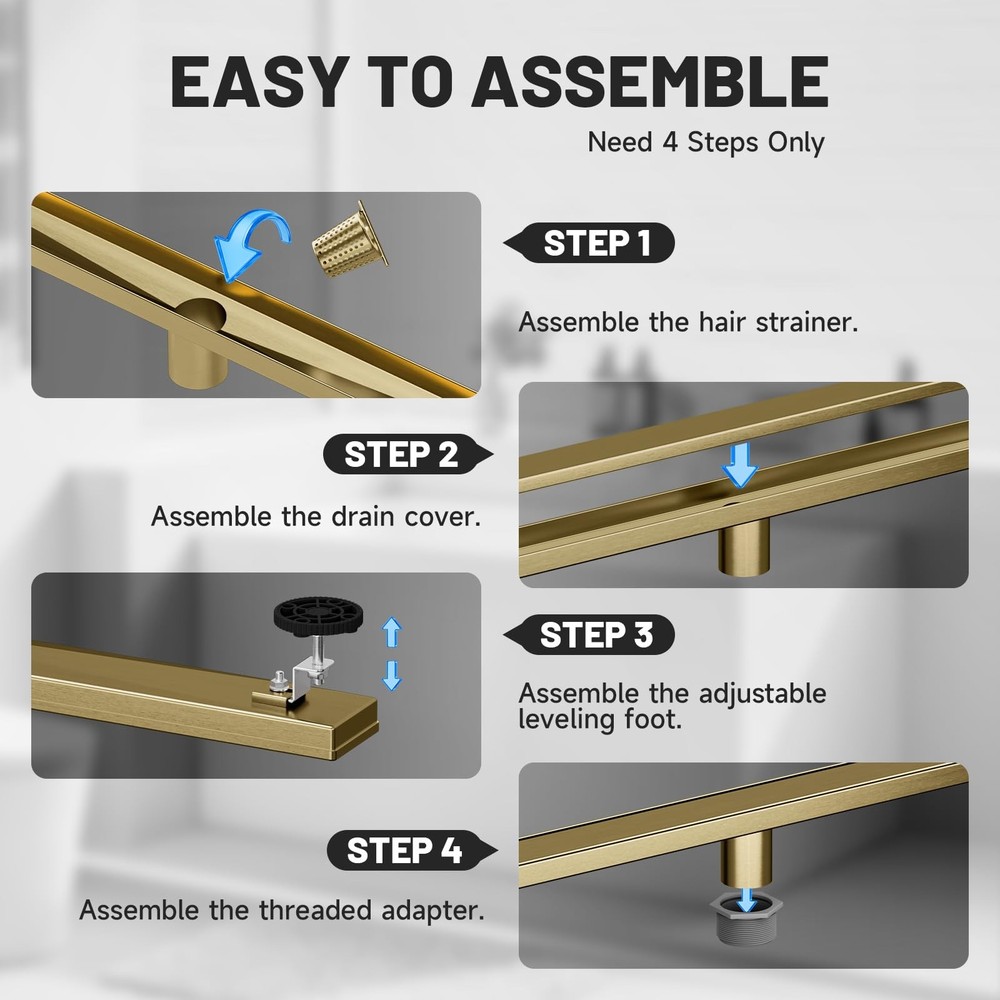 EASY TO ASSEMBLE

Need 4 Steps Only

STEP 1

Assemble the hair strainer.

STEP 2

Assemble the drain cover.

STEP 3

Assemble the adjustable leveling foot.

STEP 4

Assemble the threaded adapter.