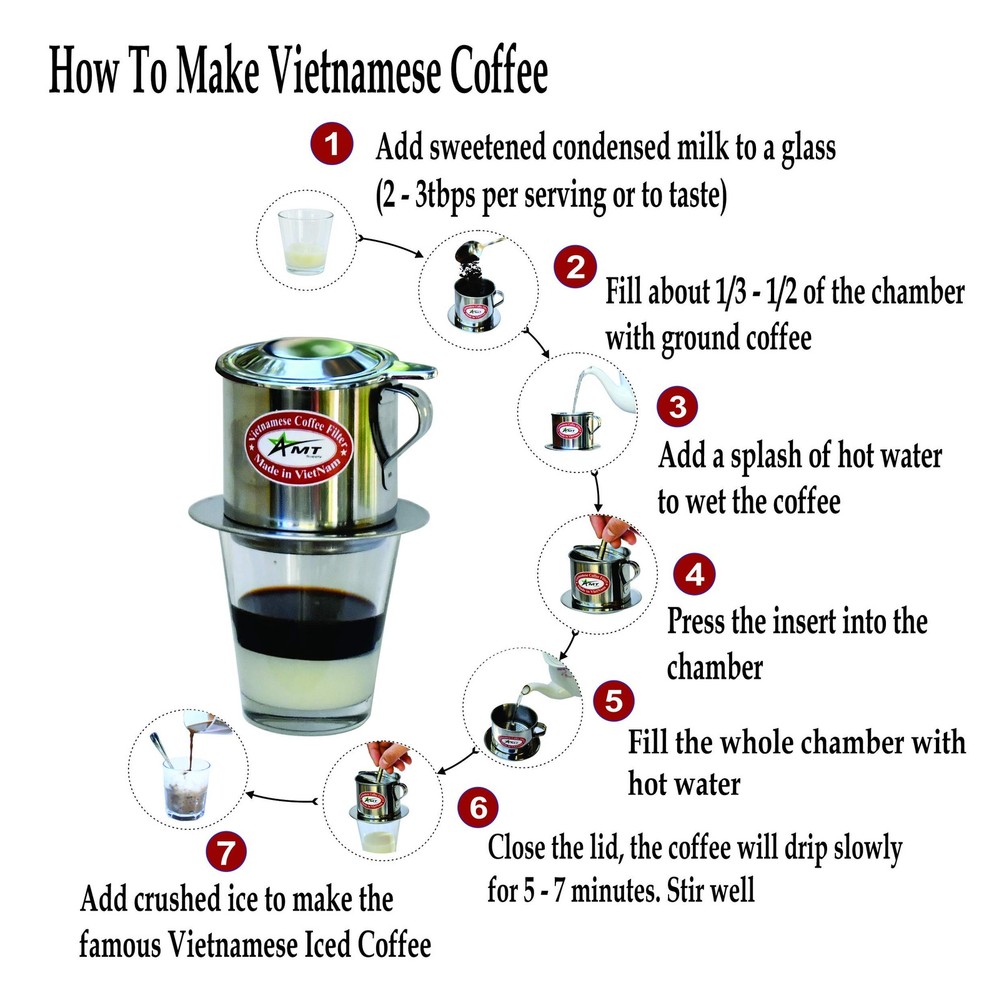 How To Make Vietnamese Coffee

1 Add sweetened condensed milk to a glass (2 - 3tbps per serving or to taste)

2 Fill about 1/3 - 1/2 of the chamber with ground coffee

3 Add a splash of hot water to wet the coffee

4 Press the insert into the chamber

5 Fill the whole chamber with hot water

6 Close the lid, the coffee will drip slowly for 5 - 7 minutes. Stir well

7 Add crushed ice to make the famous Vietnamese Iced Coffee

Vietnamese Coffee Filter
AMT
Made in VietNam