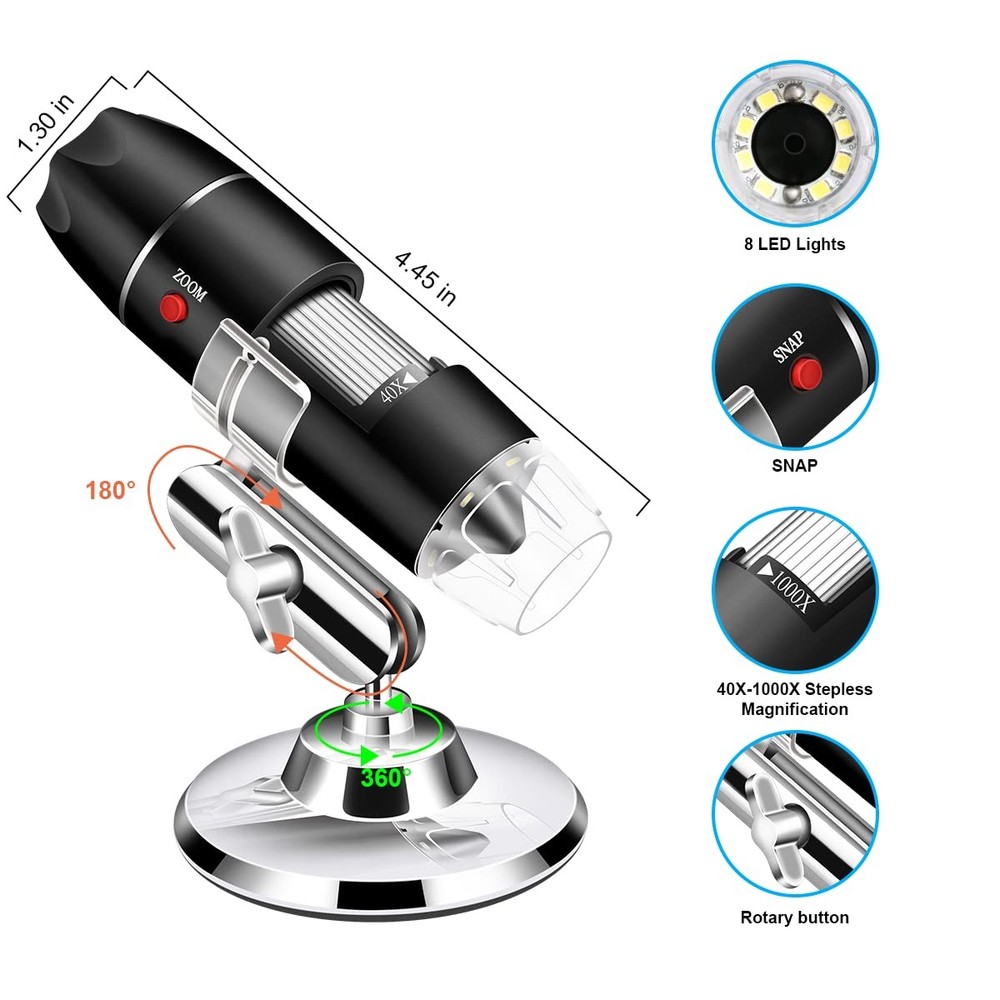 1.30 in

4.45 in

ZOOM

40X

180°

360°

8 LED Lights

SNAP

SNAP

1000X

40X-1000X Stepless Magnification

Rotary button