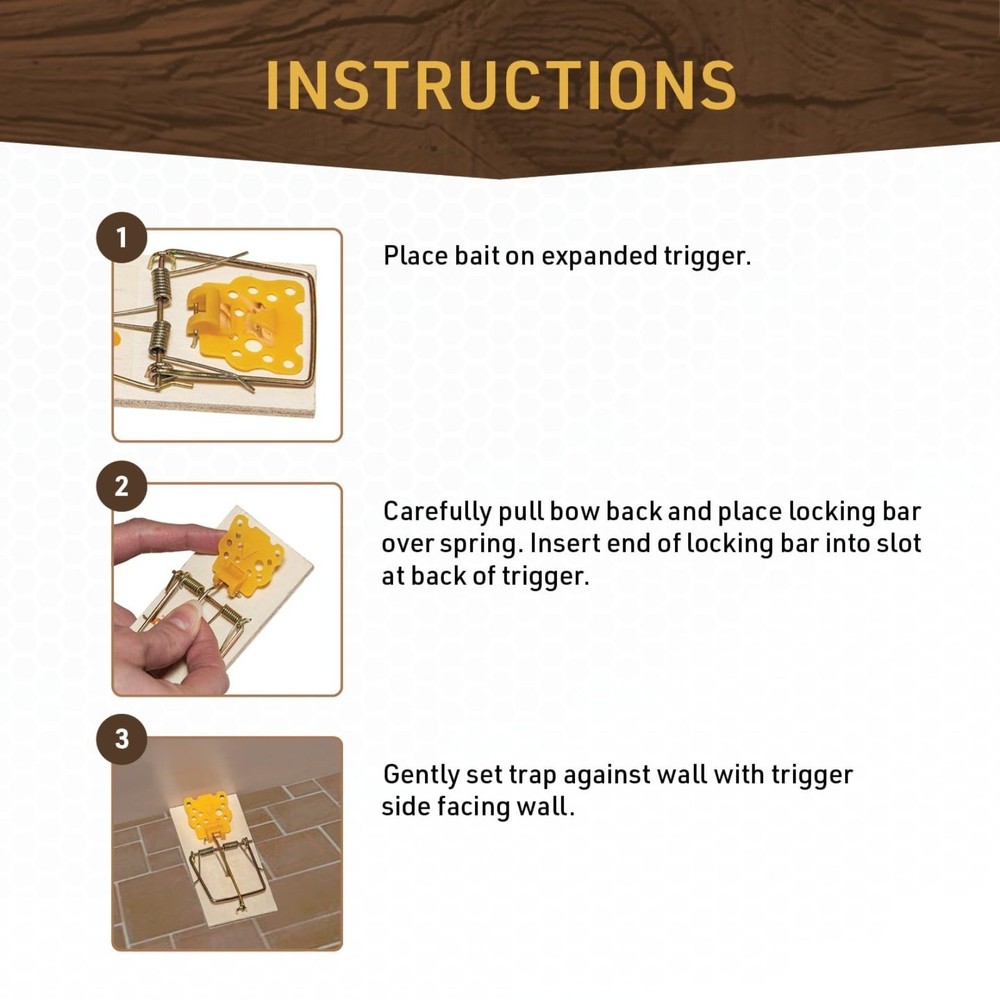 INSTRUCTIONS

1

Place bait on expanded trigger.

2

Carefully pull bow back and place locking bar over spring. Insert end of locking bar into slot at back of trigger.

3

Gently set trap against wall with trigger side facing wall.