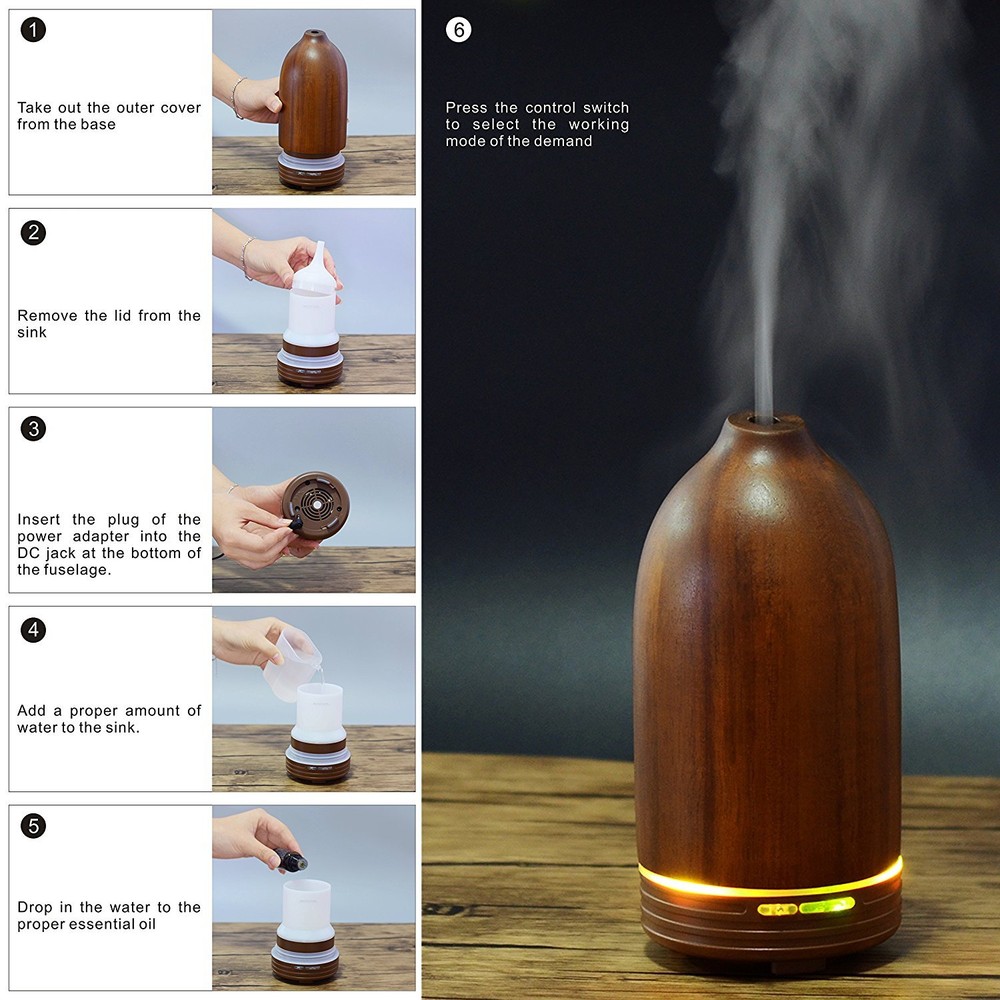 1

Take out the outer cover from the base

2

Remove the lid from the sink

3

Insert the plug of the power adapter into the DC jack at the bottom of the fuselage.

4

Add a proper amount of water to the sink.

5

Drop in the water to the proper essential oil

6

Press the control switch to select the working mode of the demand