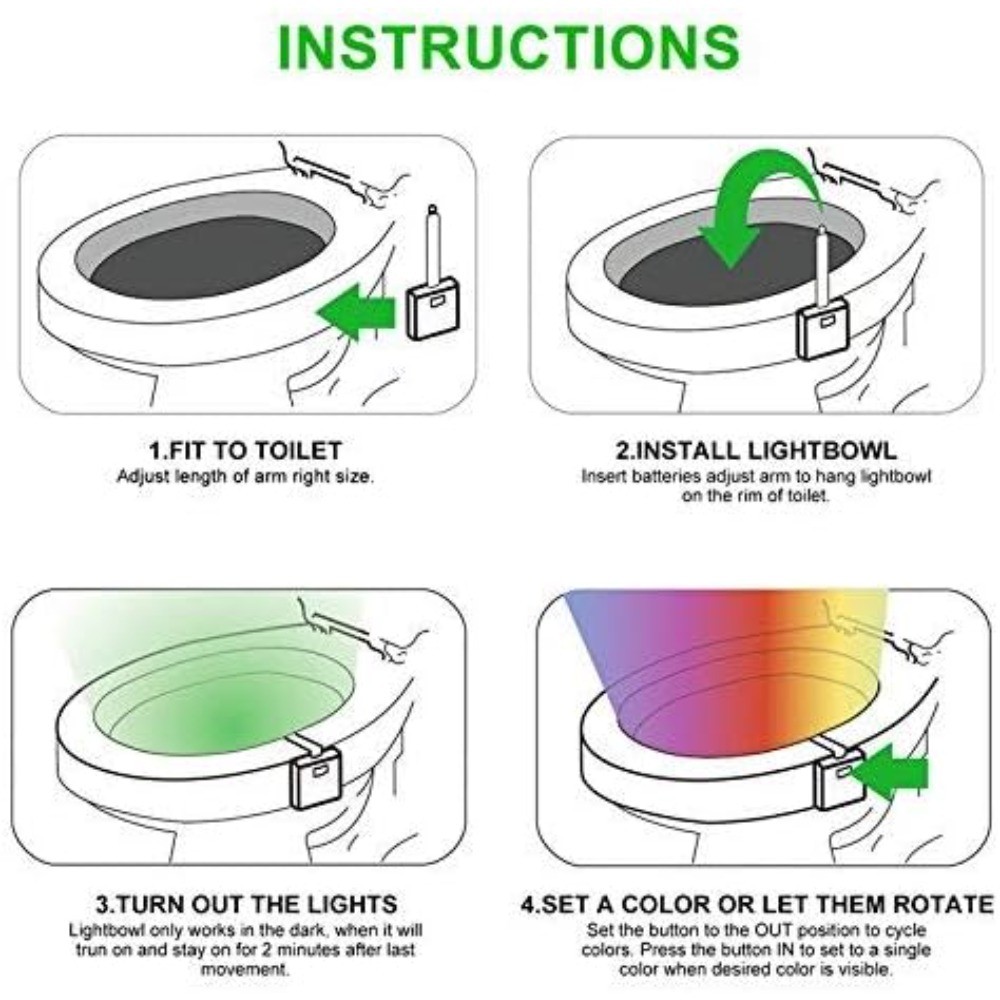 INSTRUCTIONS

1.FIT TO TOILET
Adjust length of arm right size.

2.INSTALL LIGHTBOWL
Insert batteries adjust arm to hang lightbowl on the rim of toilet.

3.TURN OUT THE LIGHTS
Lightbowl only works in the dark, when it will trun on and stay on for 2 minutes after last movement.

4.SET A COLOR OR LET THEM ROTATE
Set the button to the OUT position to cycle colors. Press the button IN to set to a single color when desired color is visible.