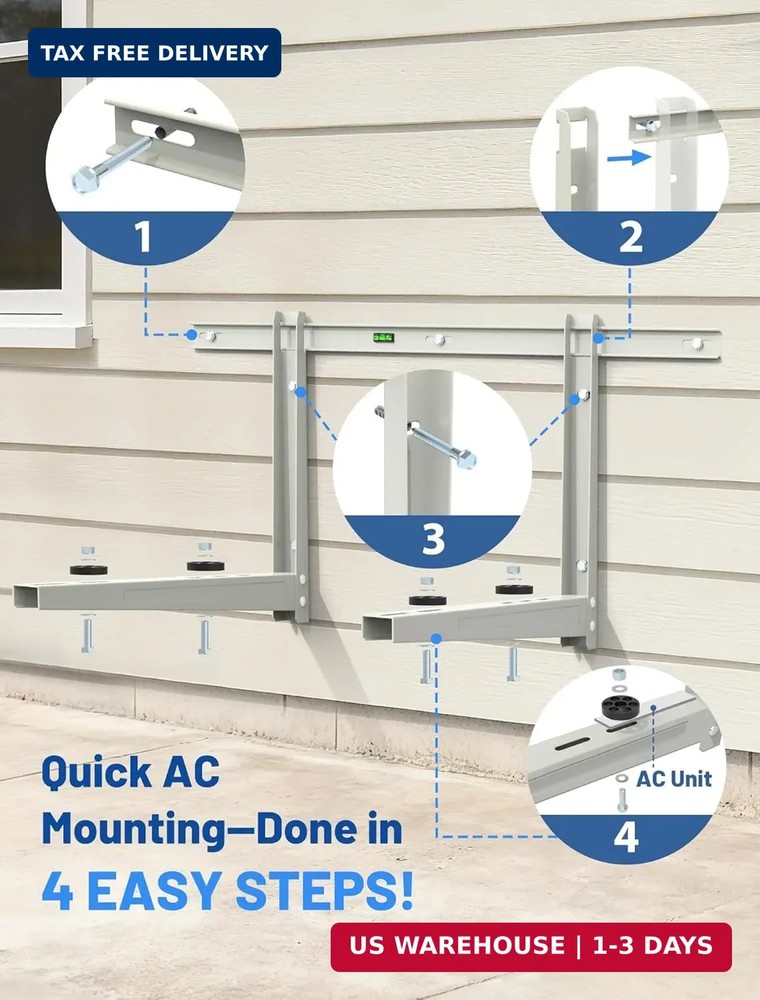 TAX FREE DELIVERY

1

2

3

AC Unit

4

Quick AC Mounting—Done in 4 EASY STEPS!

US WAREHOUSE | 1-3 DAYS