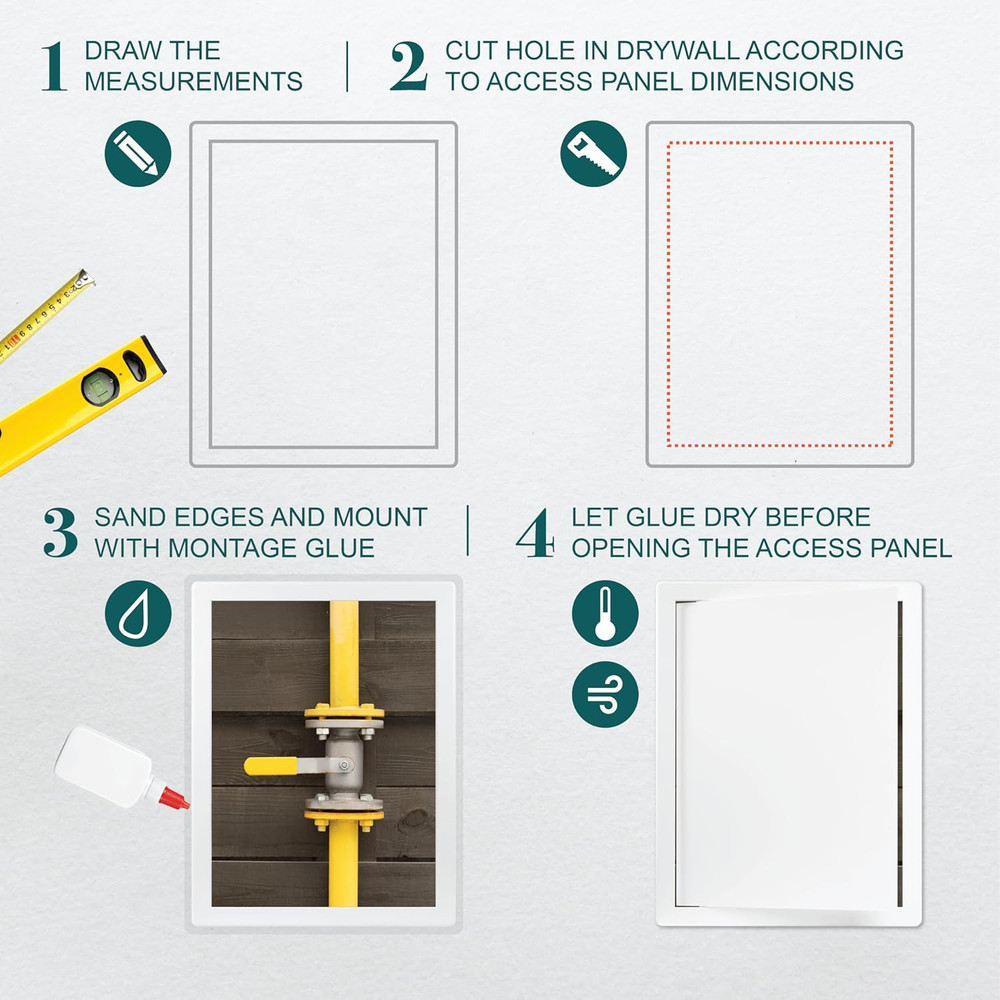 1 DRAW THE MEASUREMENTS

2 CUT HOLE IN DRYWALL ACCORDING TO ACCESS PANEL DIMENSIONS

3 SAND EDGES AND MOUNT WITH MONTAGE GLUE

4 LET GLUE DRY BEFORE OPENING THE ACCESS PANEL