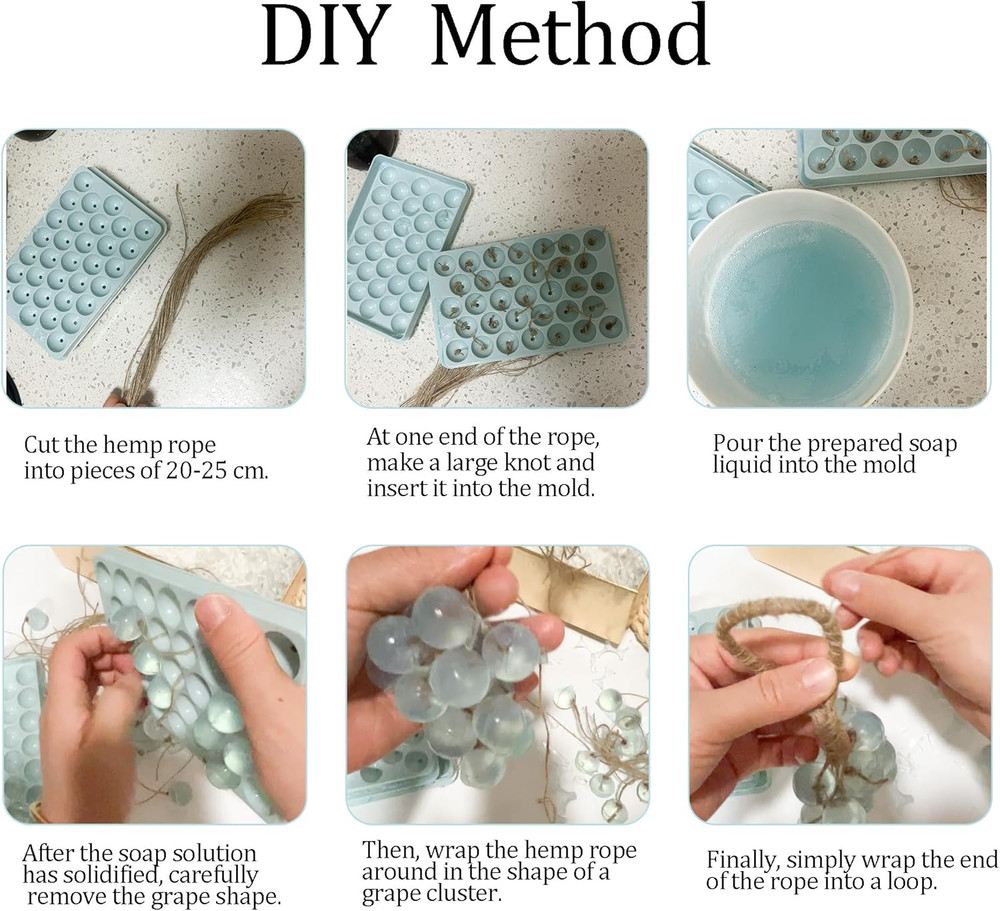 DIY Method

Cut the hemp rope into pieces of 20-25 cm.

At one end of the rope, make a large knot and insert it into the mold.

Pour the prepared soap liquid into the mold

After the soap solution has solidified, carefully remove the grape shape.

Then, wrap the hemp rope around in the shape of a grape cluster.

Finally, simply wrap the end of the rope into a loop.