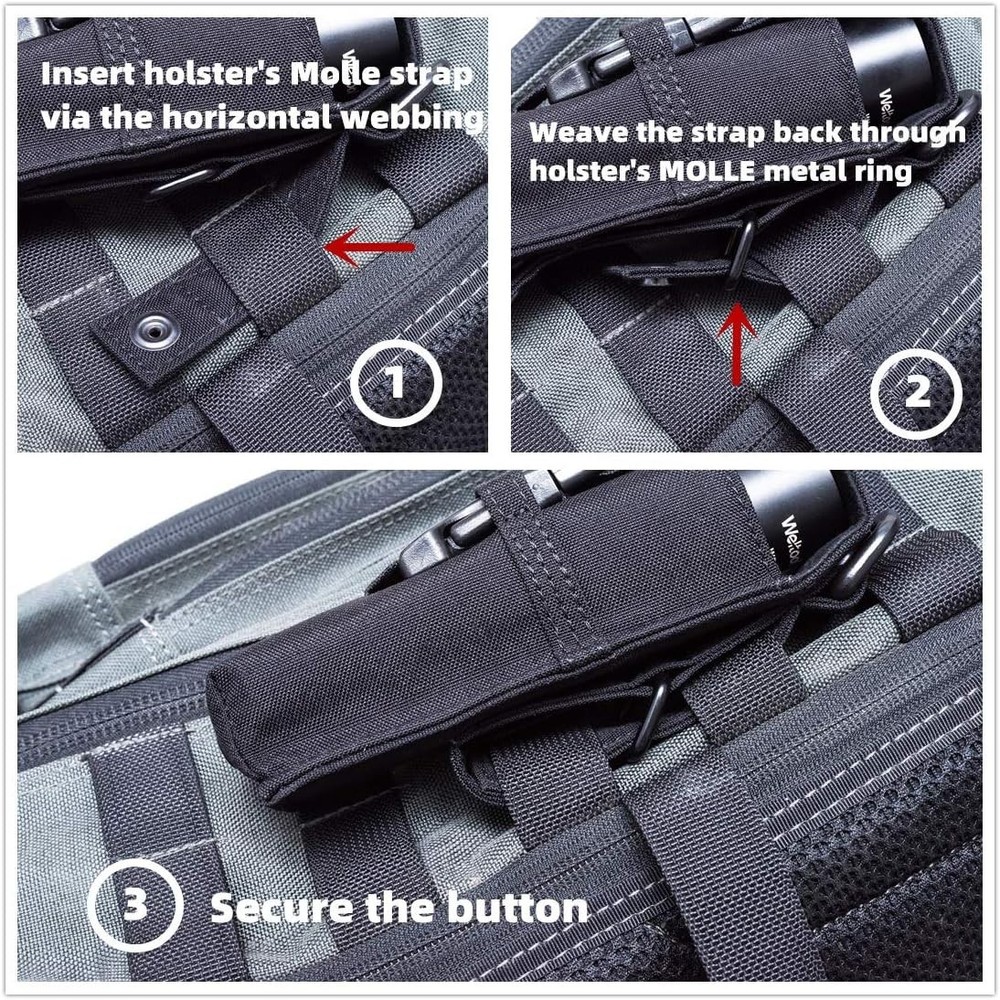 Insert holster's Molle strap via the horizontal webbing

1

Weave the strap back through holster's MOLLE metal ring

2

3 Secure the button