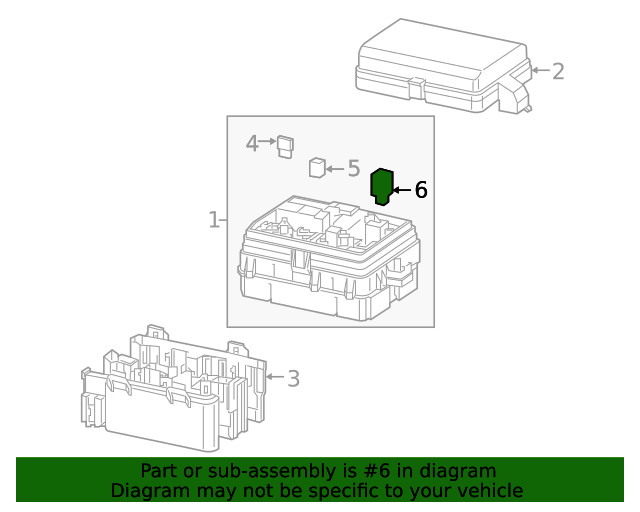 2

4

5

6

1

3

Part or sub-assembly is #6 in diagram
Diagram may not be specific to your vehicle