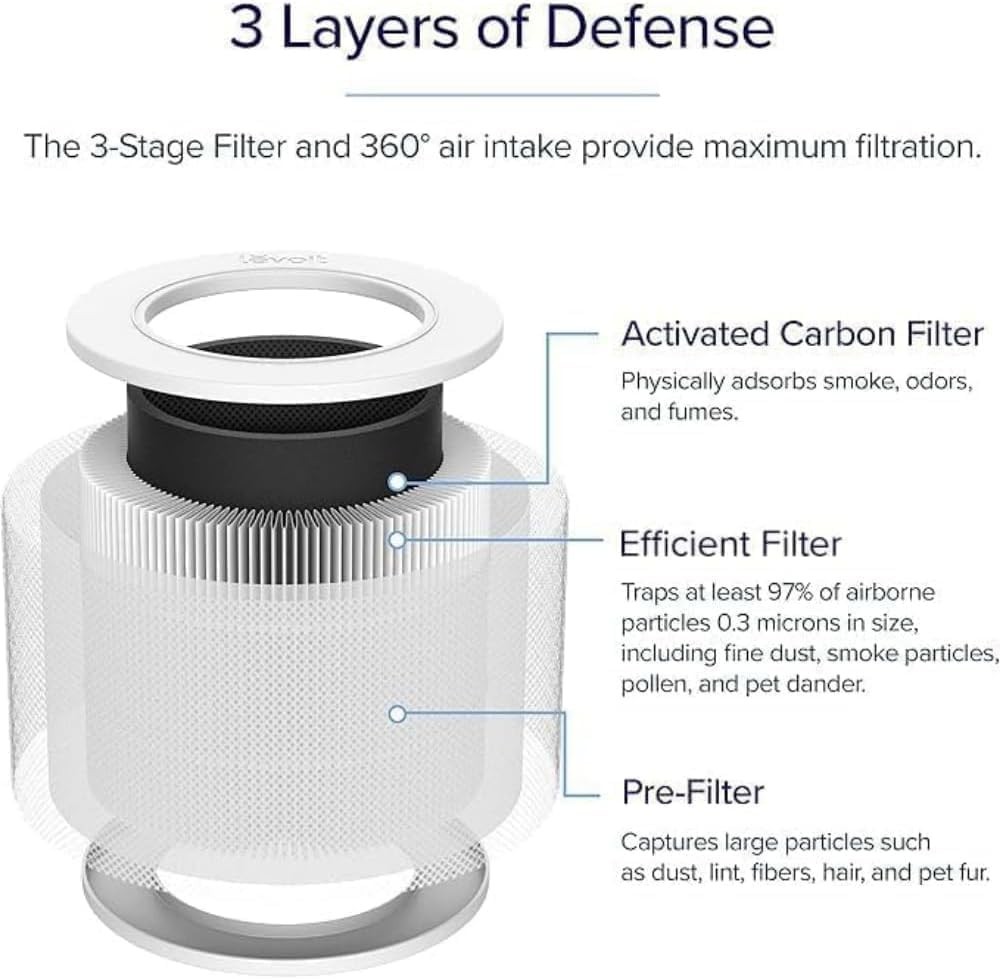 3 Layers of Defense

The 3-Stage Filter and 360° air intake provide maximum filtration.

levoit

Activated Carbon Filter

Physically adsorbs smoke, odors, and fumes.

Efficient Filter

Traps at least 97% of airborne particles 0.3 microns in size, including fine dust, smoke particles, pollen, and pet dander.

Pre-Filter

Captures large particles such as dust, lint, fibers, hair, and pet fur.