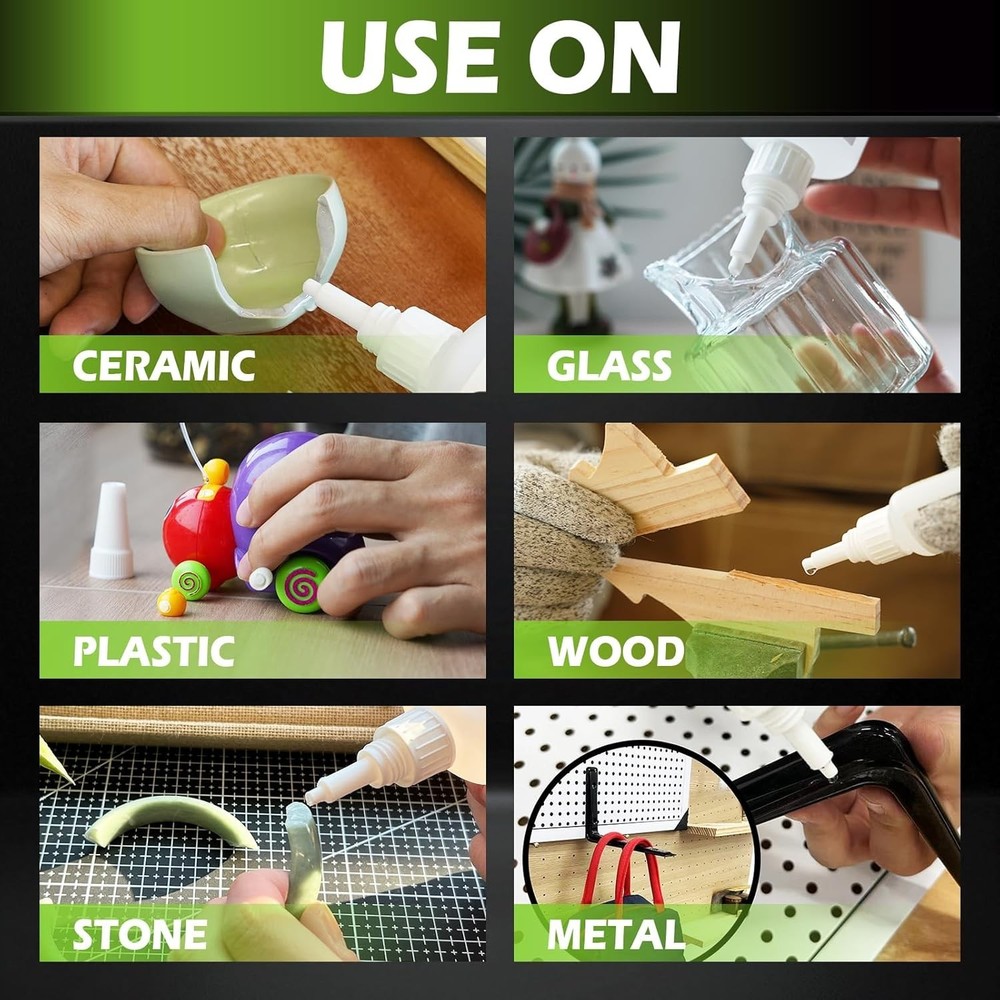 USE ON

CERAMIC

GLASS

PLASTIC

WOOD

STONE

METAL