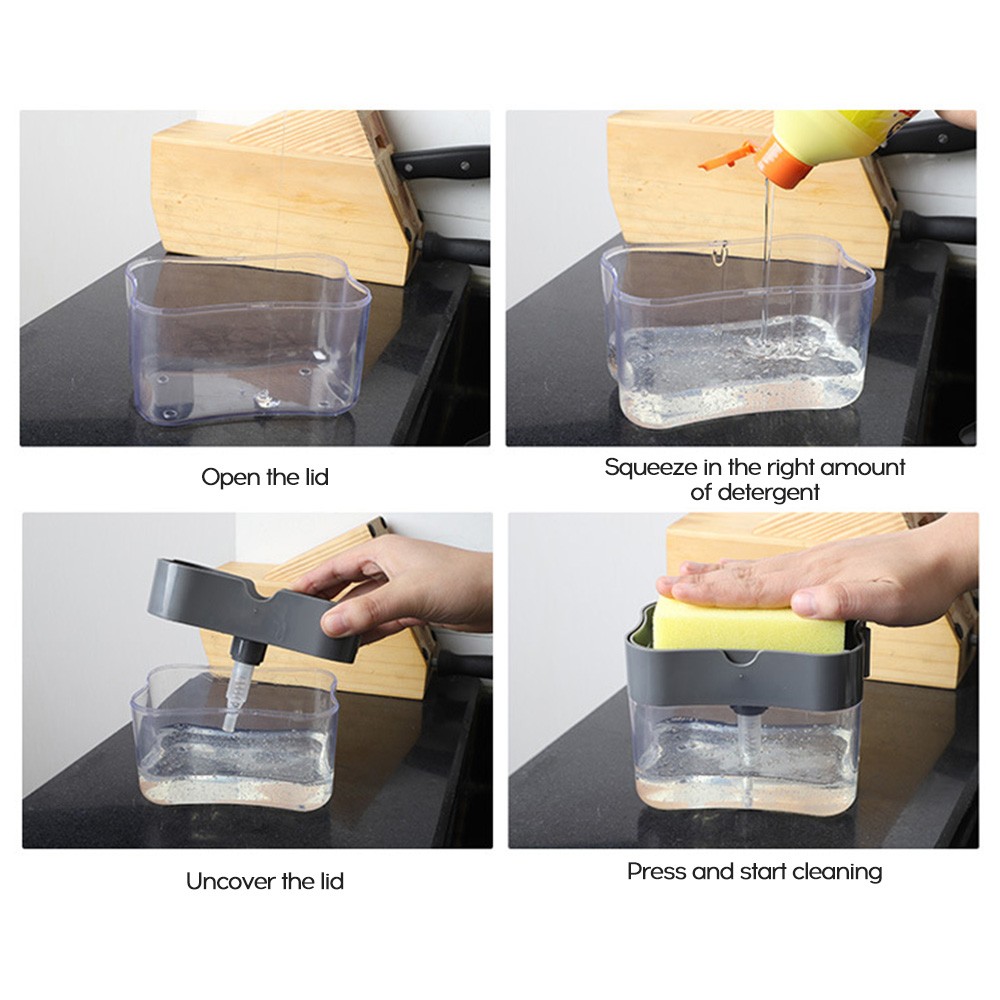 Open the lid

Squeeze in the right amount of detergent

Uncover the lid

Press and start cleaning