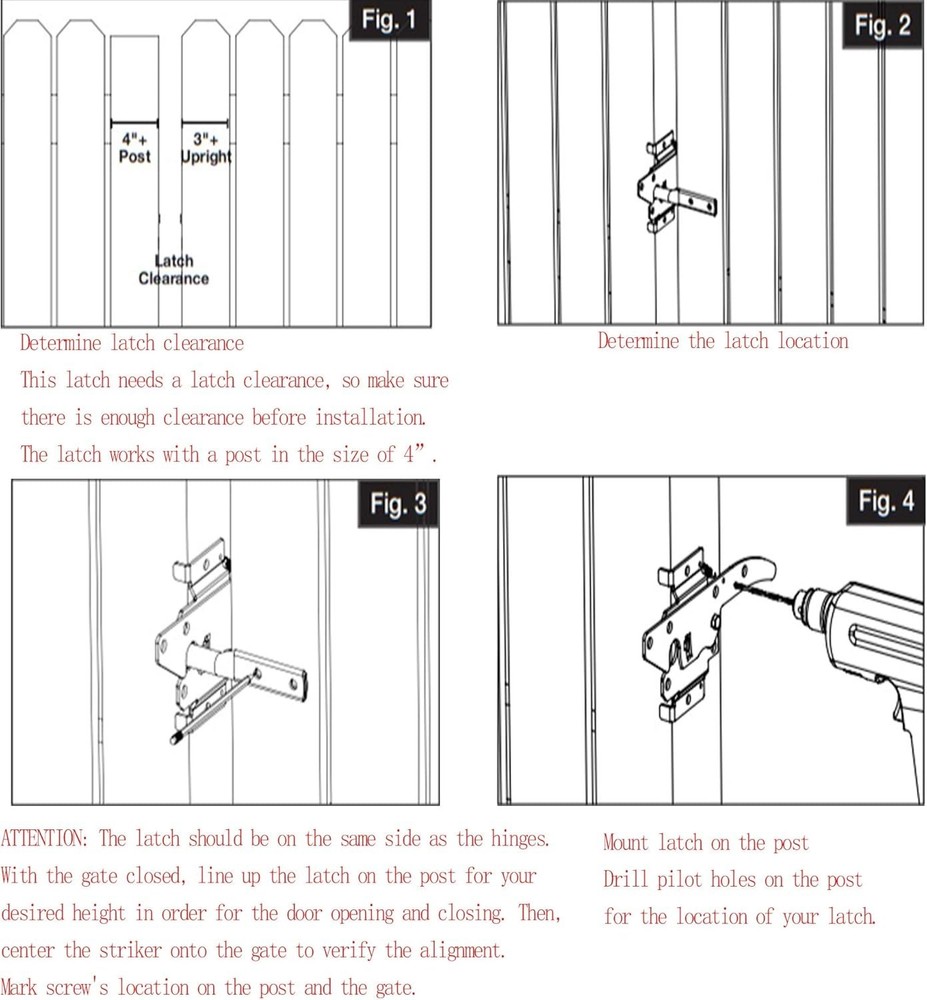 Fig. 1

4"+
Post

3"+
Upright

Latch
Clearance

Determine latch clearance
This latch needs a latch clearance, so make sure there is enough clearance before installation.
The latch works with a post in the size of 4”.

Fig. 2

Determine the latch location

Fig. 3

ATTENTION: The latch should be on the same side as the hinges.
With the gate closed, line up the latch on the post for your desired height in order for the door opening and closing. Then, center the striker onto the gate to verify the alignment.
Mark screw's location on the post and the gate.

Fig. 4

Mount latch on the post
Drill pilot holes on the post for the location of your latch.