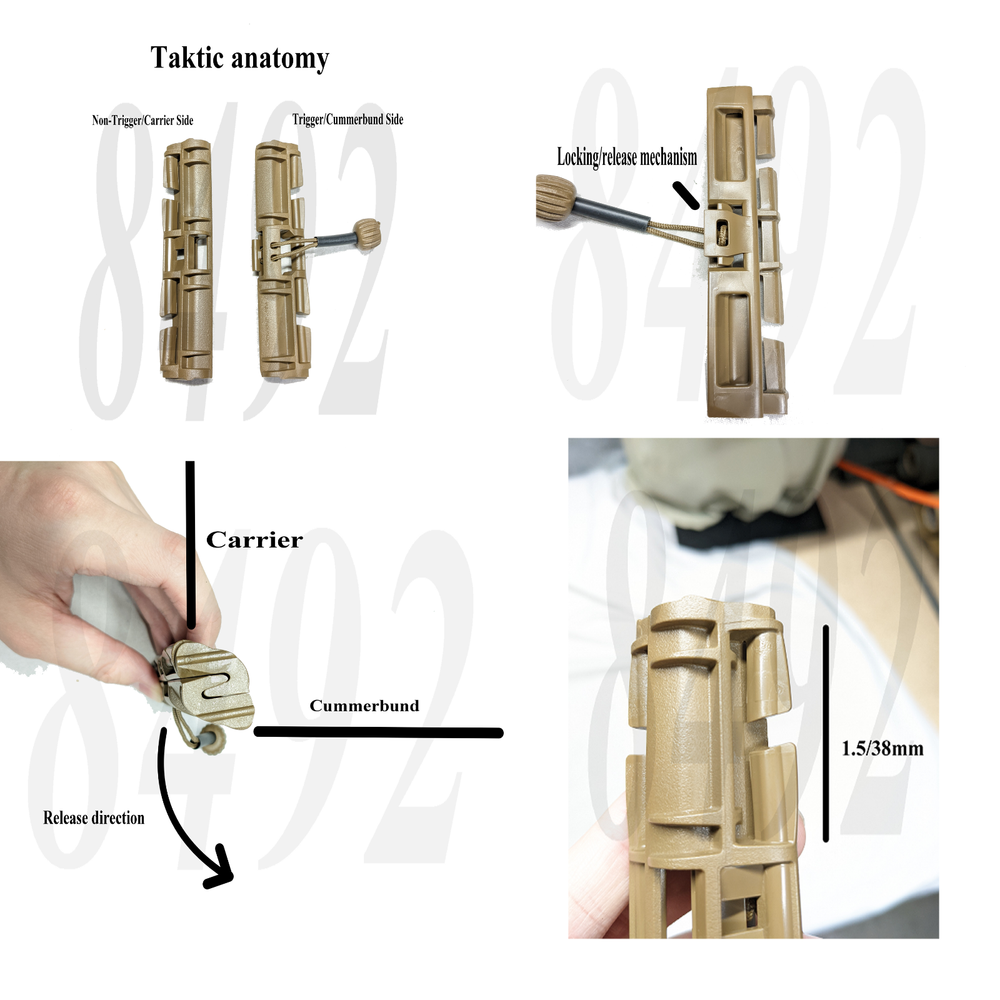 Taktic anatomy

Non-Trigger/Carrier Side

Trigger/Cummerbund Side

8492

Locking/release mechanism

8492

Carrier

Cummerbund

Release direction

8492

1.5/38mm

8492