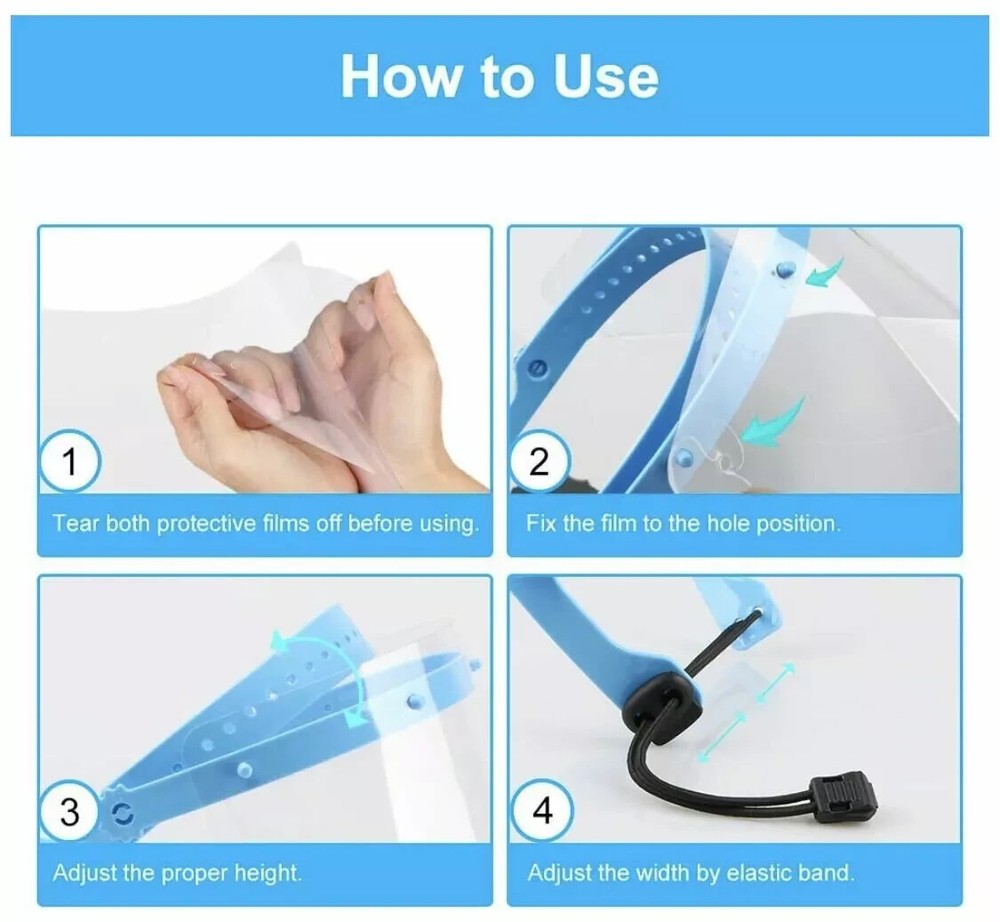 How to Use

1

Tear both protective films off before using.

2

Fix the film to the hole position.

3

Adjust the proper height.

4

Adjust the width by elastic band.