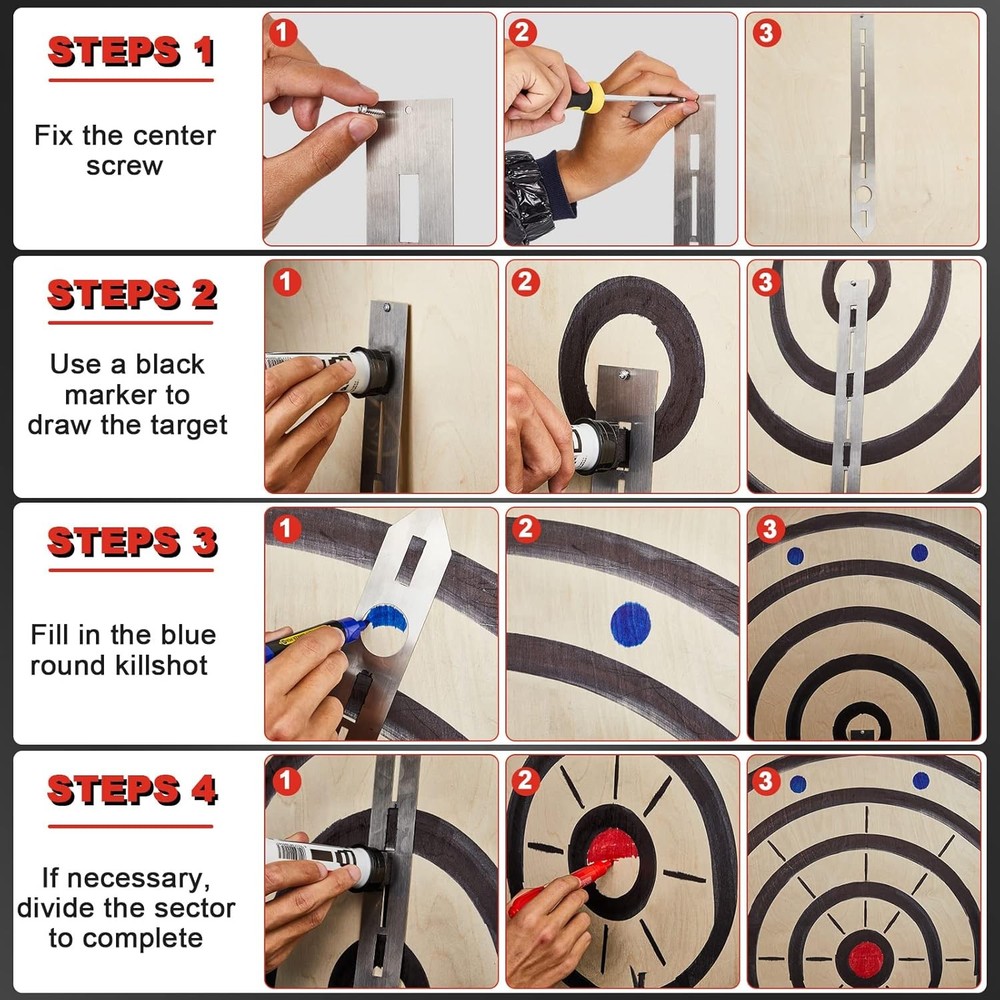 STEPS 1

Fix the center screw

1

2

3

STEPS 2

Use a black marker to draw the target

1

2

3

STEPS 3

Fill in the blue round killshot

1

2

3

STEPS 4

If necessary, divide the sector to complete

1

2

3