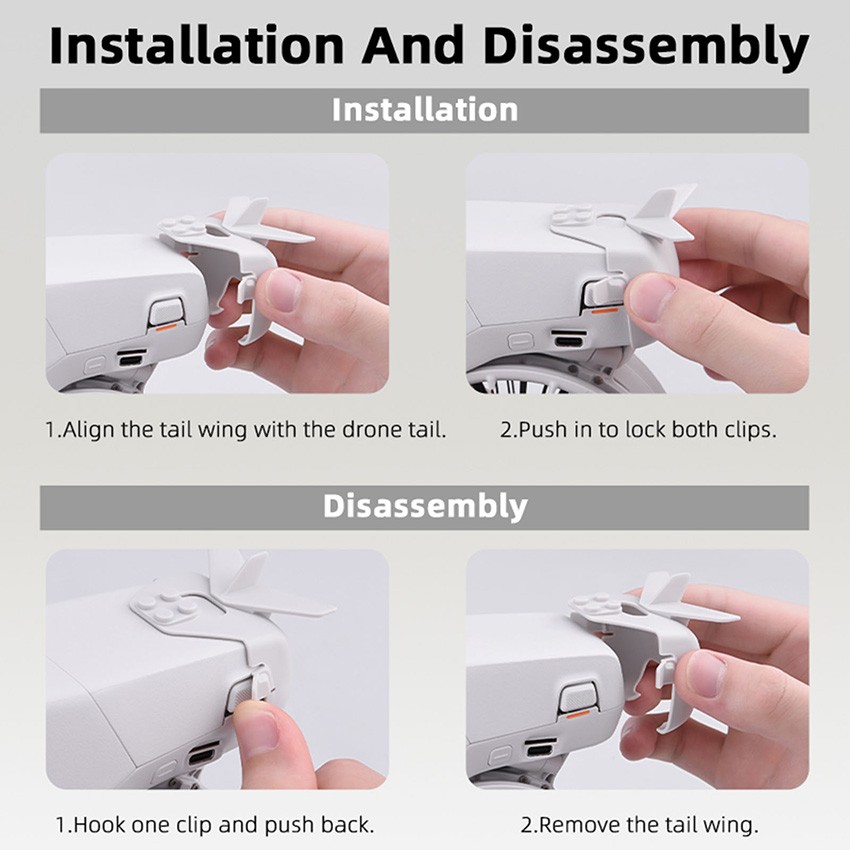 Installation And Disassembly

Installation

1.Align the tail wing with the drone tail.

2.Push in to lock both clips.

Disassembly

1.Hook one clip and push back.

2.Remove the tail wing.