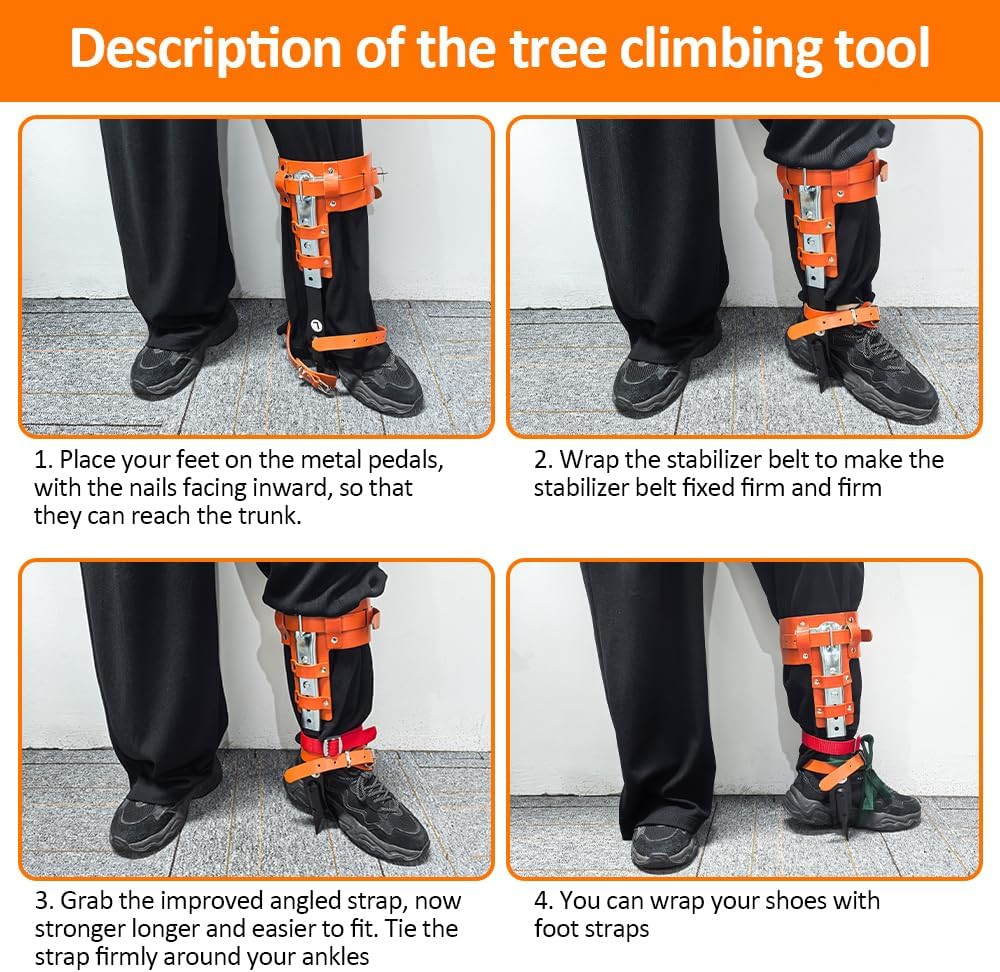 Description of the tree climbing tool

1. Place your feet on the metal pedals, with the nails facing inward, so that they can reach the trunk.

2. Wrap the stabilizer belt to make the stabilizer belt fixed firm and firm

3. Grab the improved angled strap, now stronger longer and easier to fit. Tie the strap firmly around your ankles

4. You can wrap your shoes with foot straps