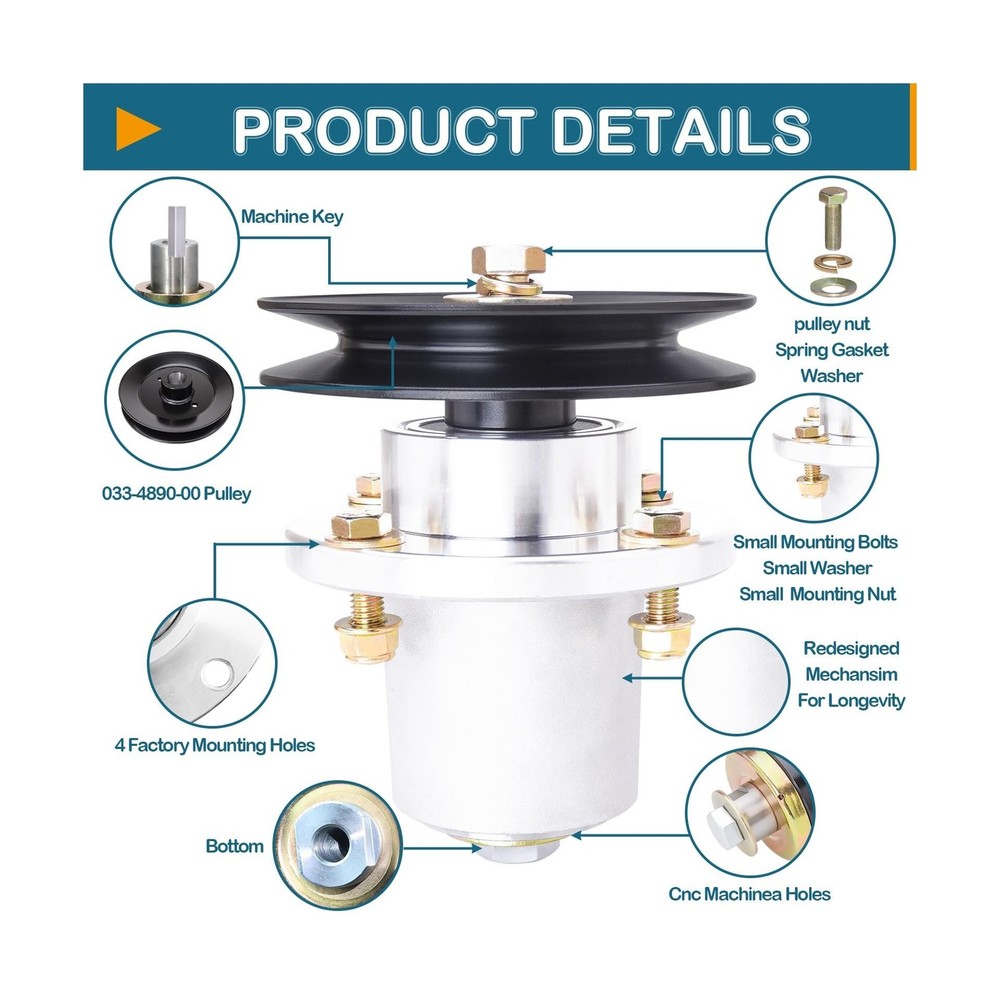 PRODUCT DETAILS

Machine Key

pulley nut
Spring Gasket
Washer

033-4890-00 Pulley

Small Mounting Bolts
Small Washer
Small Mounting Nut

Redesigned
Mechansim
For Longevity

4 Factory Mounting Holes

Bottom

Cnc Machinea Holes