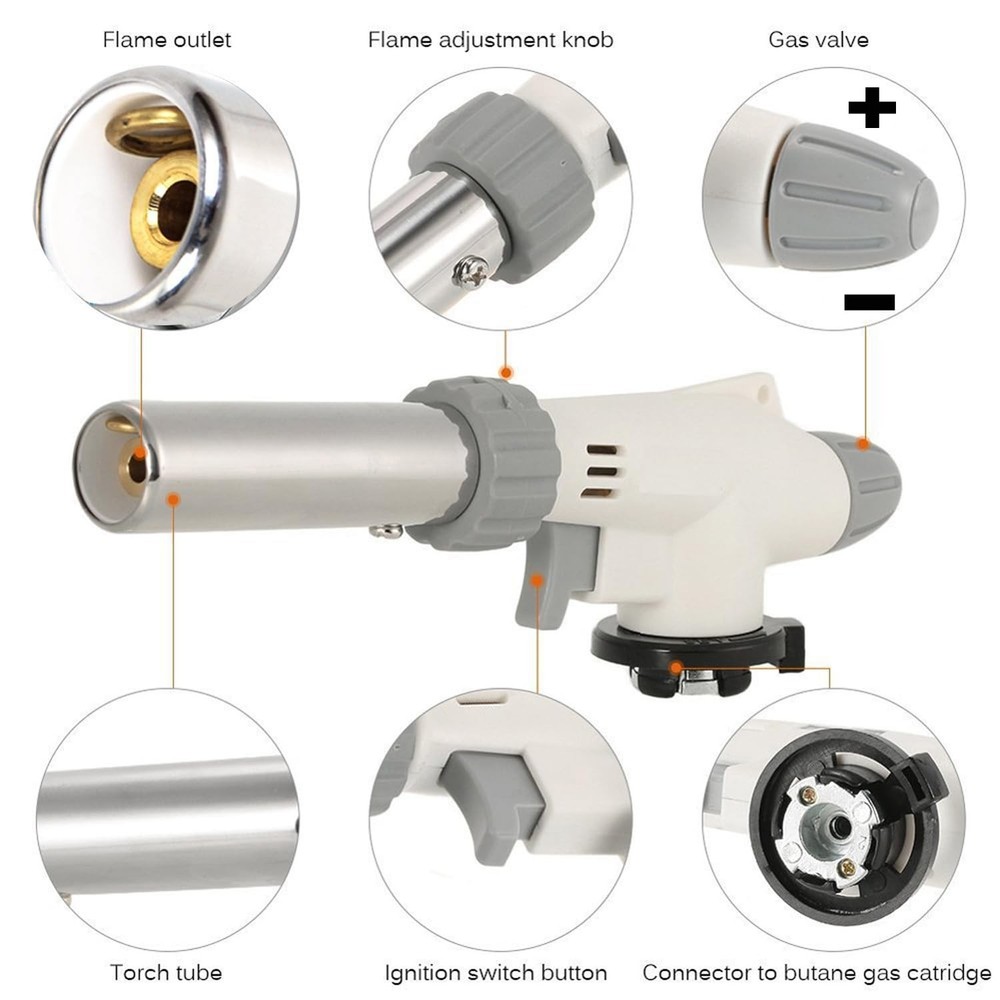 Flame outlet

Flame adjustment knob

Gas valve

+

−

Torch tube

Ignition switch button

Connector to butane gas catridge