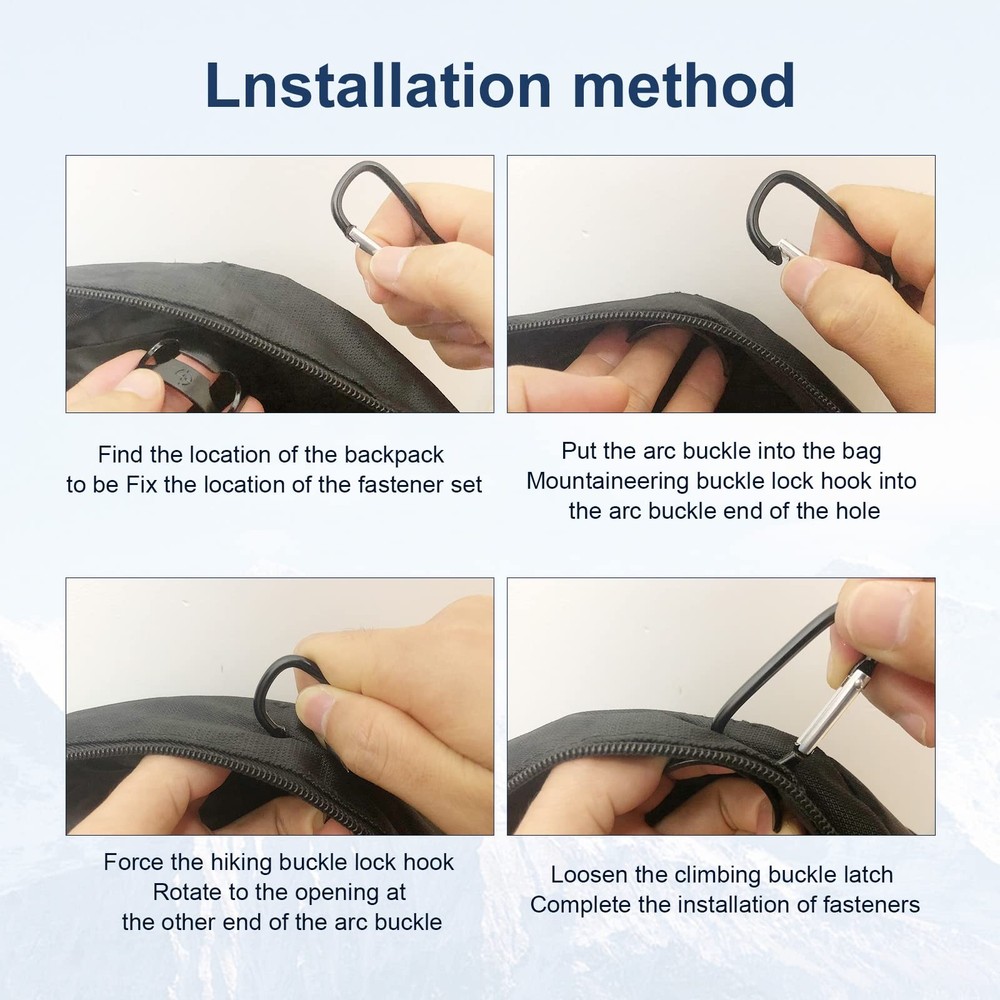 Lnstallation method

Find the location of the backpack
to be Fix the location of the fastener set

Put the arc buckle into the bag
Mountaineering buckle lock hook into
the arc buckle end of the hole

Force the hiking buckle lock hook
Rotate to the opening at
the other end of the arc buckle

Loosen the climbing buckle latch
Complete the installation of fasteners