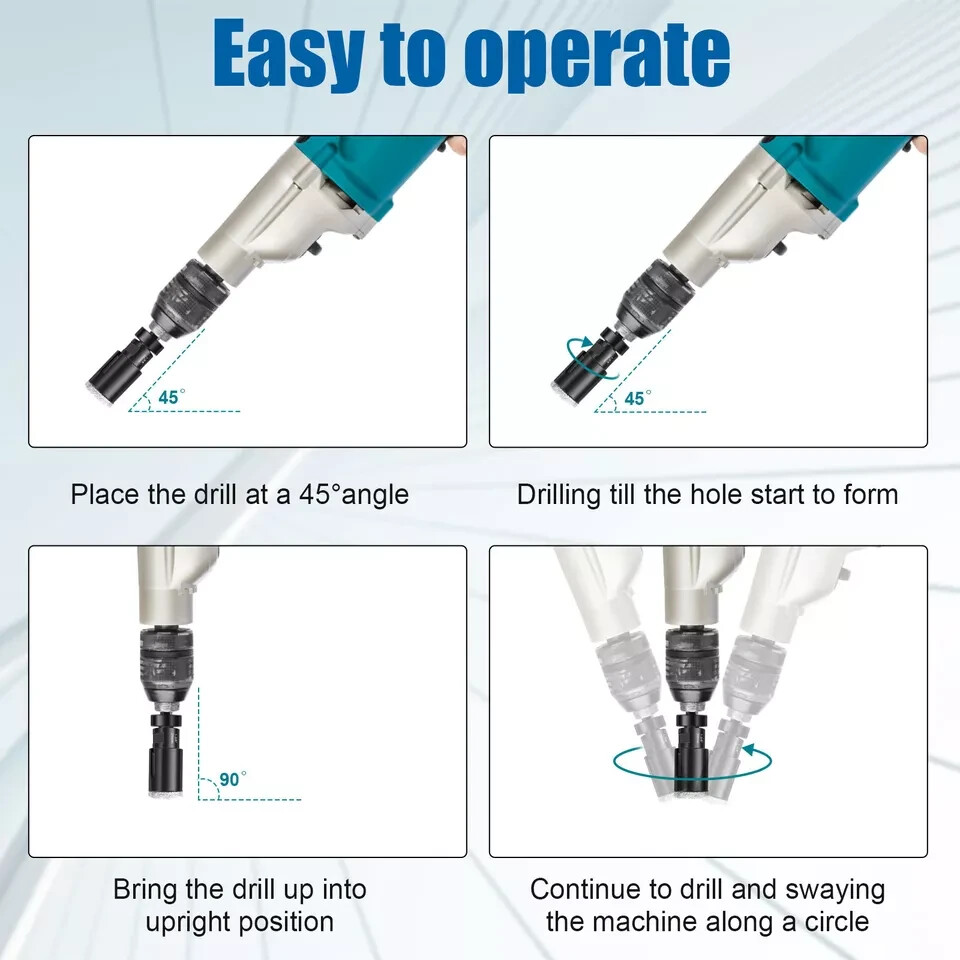 Easy to operate

45°

Place the drill at a 45°angle

45°

Drilling till the hole start to form

90°

Bring the drill up into upright position

Continue to drill and swaying the machine along a circle