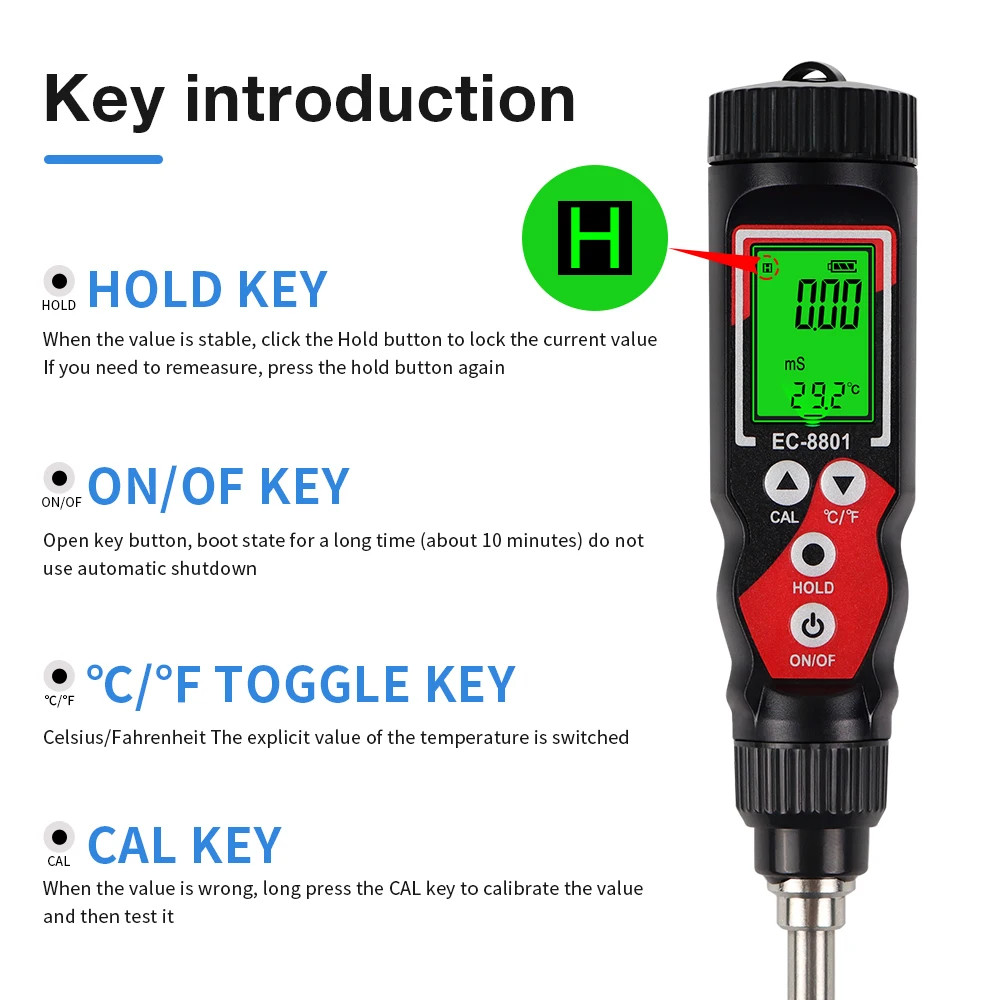 Key introduction

HOLD HOLD KEY
When the value is stable, click the Hold button to lock the current value
If you need to remeasure, press the hold button again

ON/OF ON/OF KEY
Open key button, boot state for a long time (about 10 minutes) do not use automatic shutdown

°C/°F °C/°F TOGGLE KEY
Celsius/Fahrenheit The explicit value of the temperature is switched

CAL CAL KEY
When the value is wrong, long press the CAL key to calibrate the value and then test it

H

H
0.00
mS
29.2°C
EC-8801
CAL
°C/°F
HOLD
ON/OF