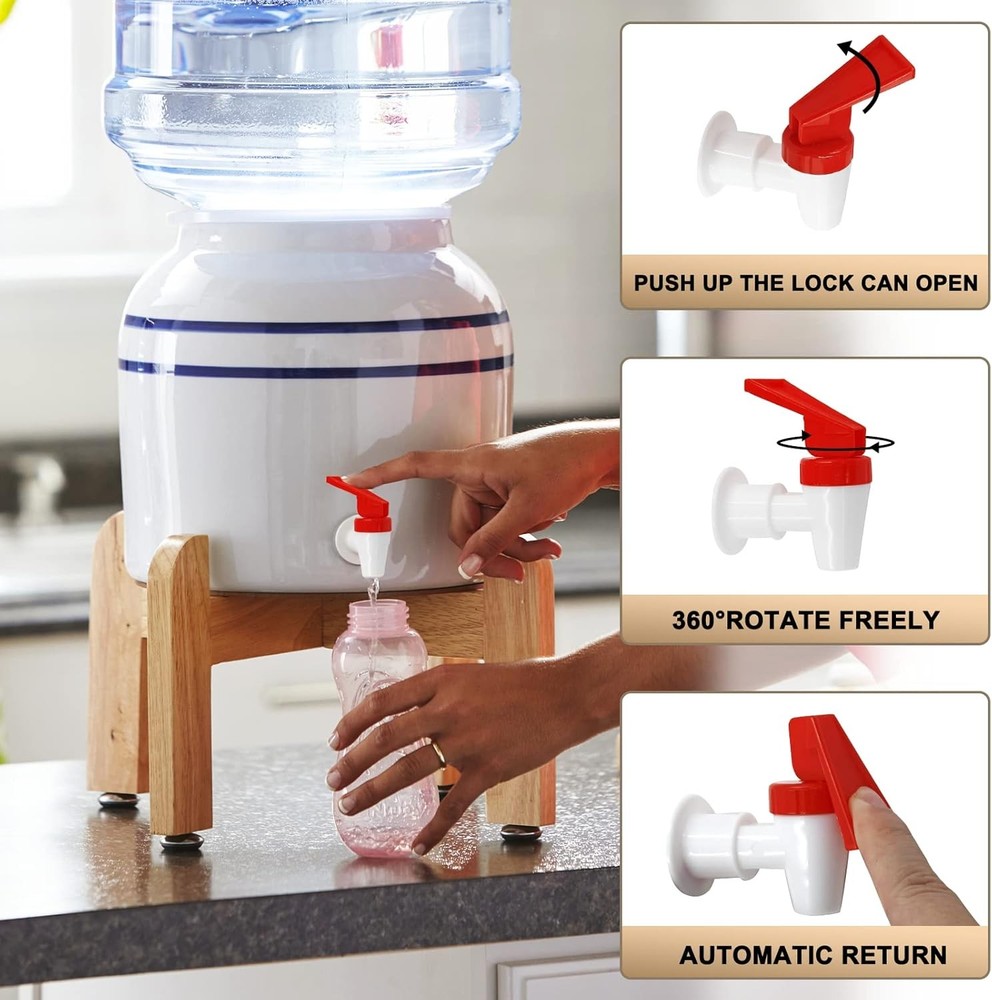 PUSH UP THE LOCK CAN OPEN

360°ROTATE FREELY

AUTOMATIC RETURN