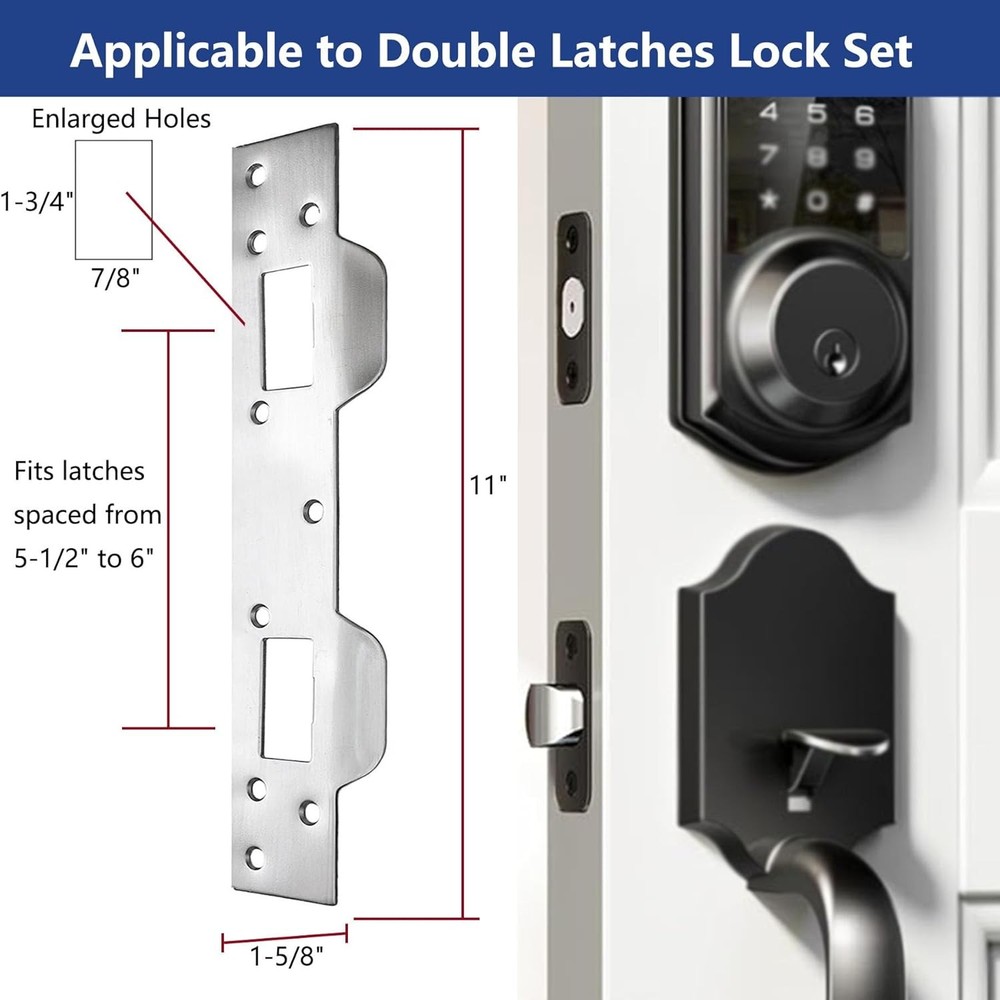 Applicable to Double Latches Lock Set

Enlarged Holes

1-3/4"

7/8"

Fits latches spaced from 5-1/2" to 6"

11"

1-5/8"

4 5 6

7 8 9

* 0 #