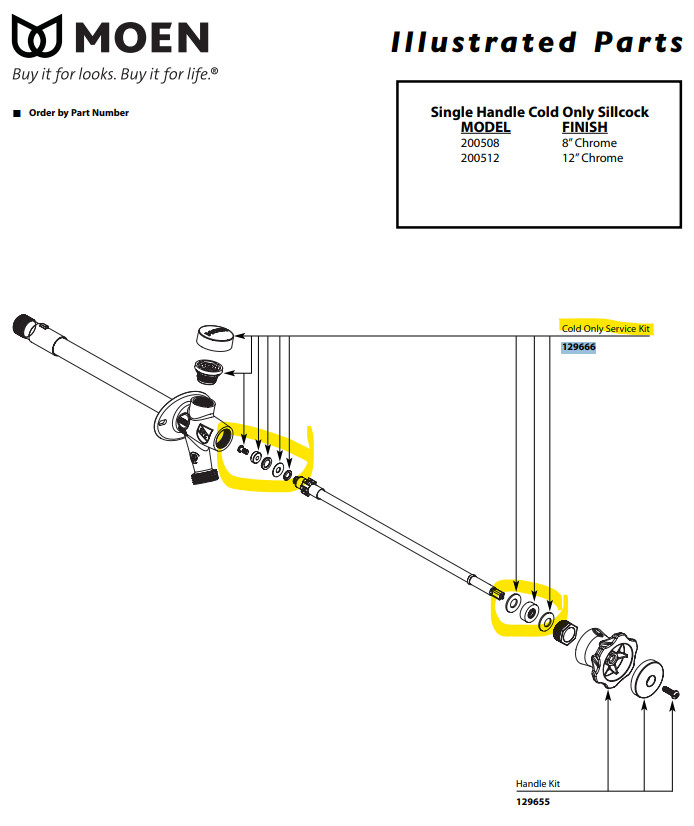 MOEN
Buy it for looks. Buy it for life.®

Illustrated Parts

■ Order by Part Number

Single Handle Cold Only Sillcock

| MODEL | FINISH |
|---|---|
| 200508 | 8" Chrome |
| 200512 | 12" Chrome |

Cold Only Service Kit
129666

Handle Kit
129655