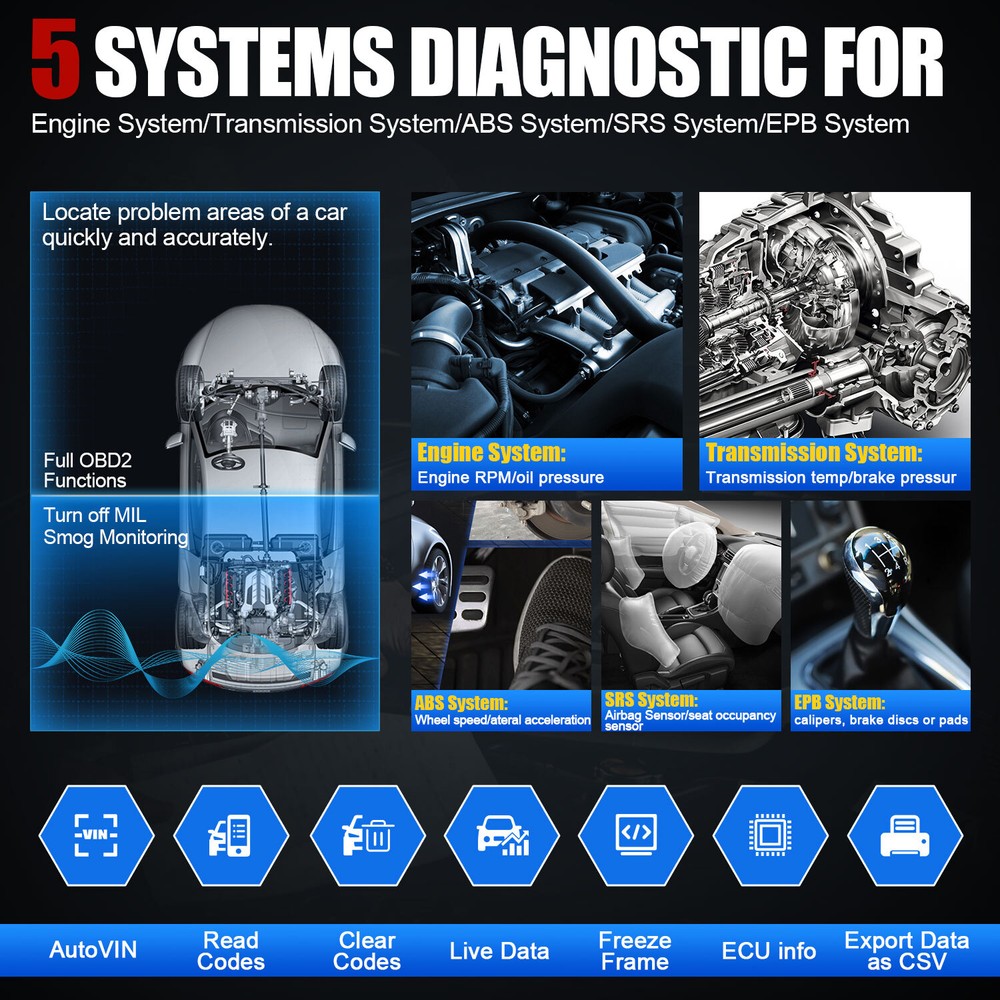 5 SYSTEMS DIAGNOSTIC FOR
Engine System/Transmission System/ABS System/SRS System/EPB System

Locate problem areas of a car quickly and accurately.

Full OBD2 Functions

Turn off MIL Smog Monitoring

Engine System:
Engine RPM/oil pressure

Transmission System:
Transmission temp/brake pressur

ABS System:
Wheel speed/ateral acceleration

SRS System:
Airbag Sensor/seat occupancy sensor

EPB System:
calipers, brake discs or pads

VIN

AutoVIN

Read Codes

Clear Codes

Live Data

Freeze Frame

ECU info

Export Data as CSV