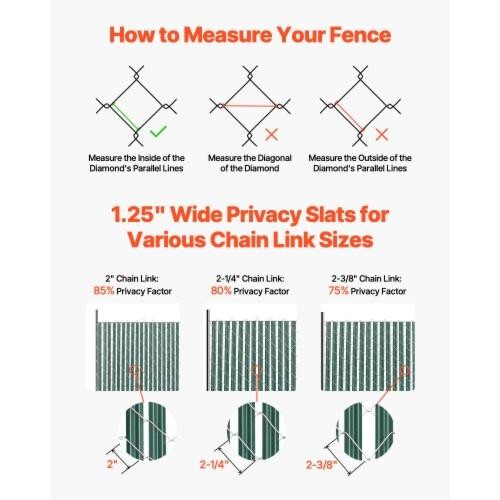 How to Measure Your Fence

Measure the Inside of the Diamond's Parallel Lines

Measure the Diagonal of the Diamond

Measure the Outside of the Diamond's Parallel Lines

1.25" Wide Privacy Slats for Various Chain Link Sizes

2" Chain Link:
85% Privacy Factor

2-1/4" Chain Link:
80% Privacy Factor

2-3/8" Chain Link:
75% Privacy Factor

2"

2-1/4"

2-3/8"