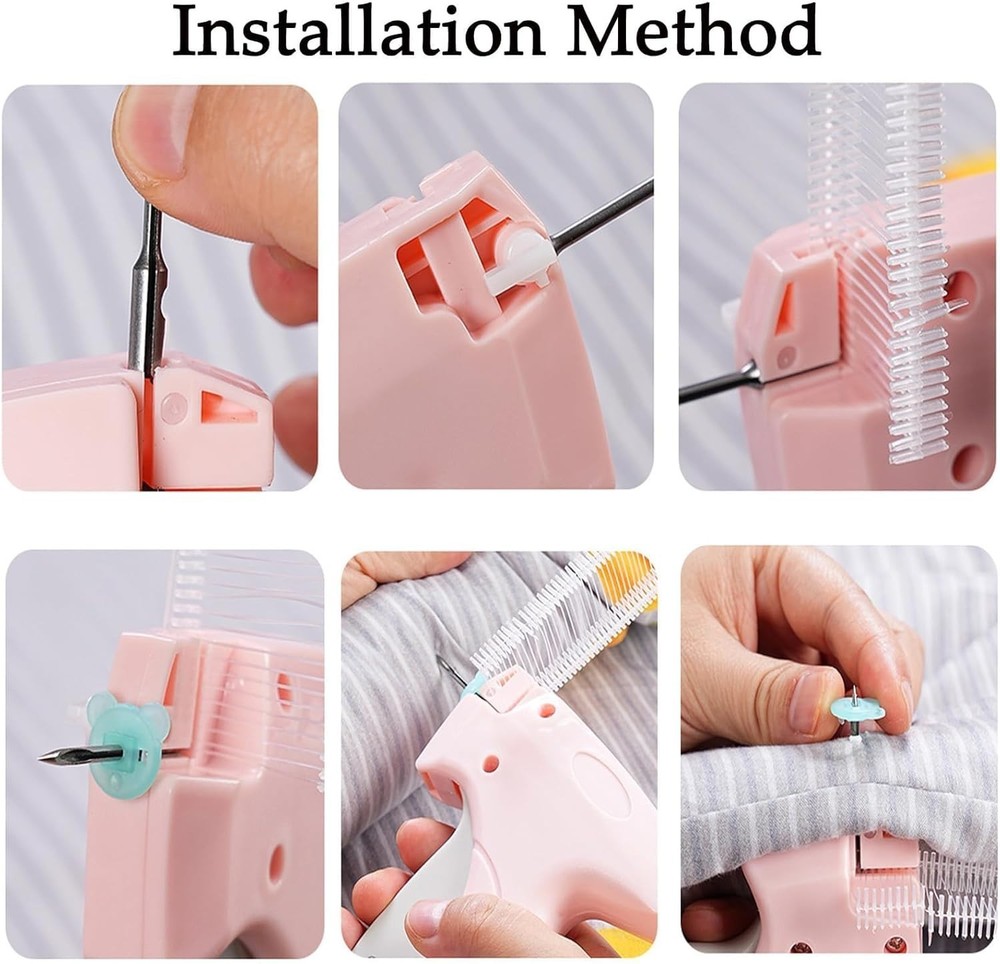 Installation Method