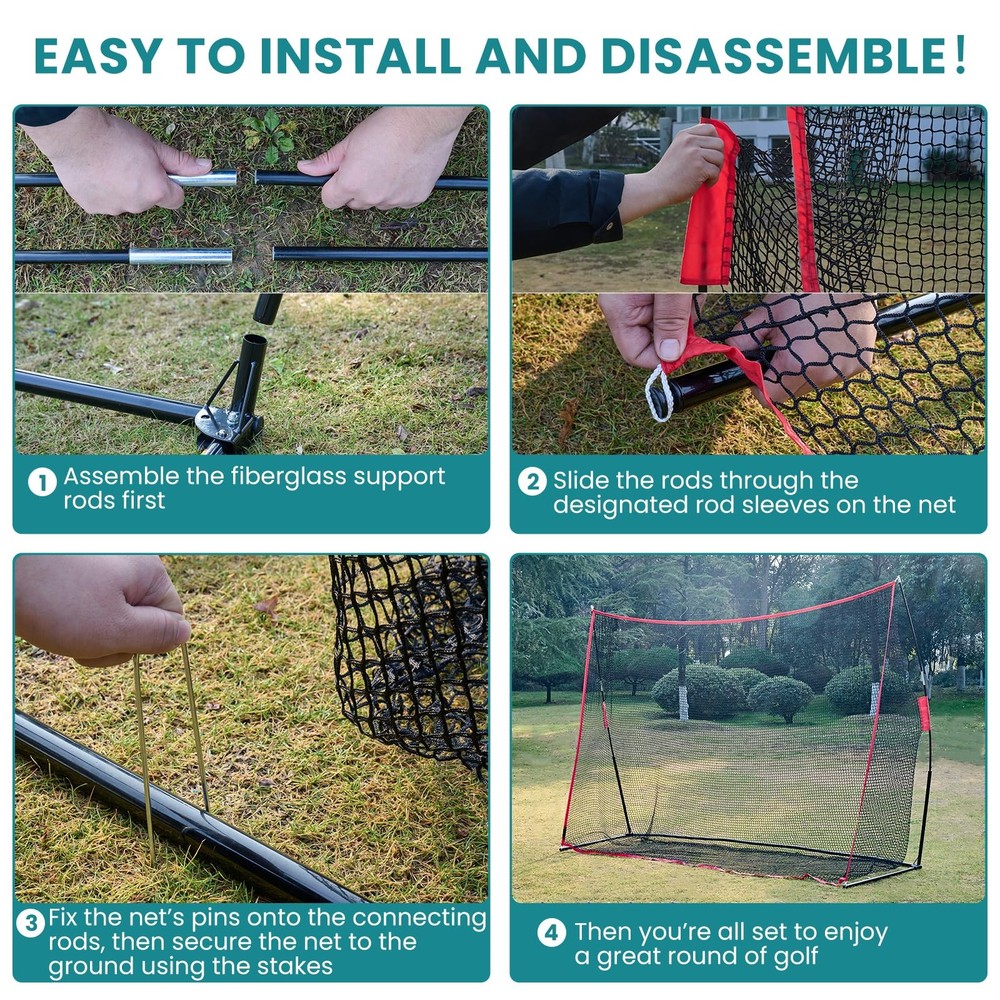 EASY TO INSTALL AND DISASSEMBLE!

1 Assemble the fiberglass support rods first

2 Slide the rods through the designated rod sleeves on the net

3 Fix the net's pins onto the connecting rods, then secure the net to the ground using the stakes

4 Then you're all set to enjoy a great round of golf