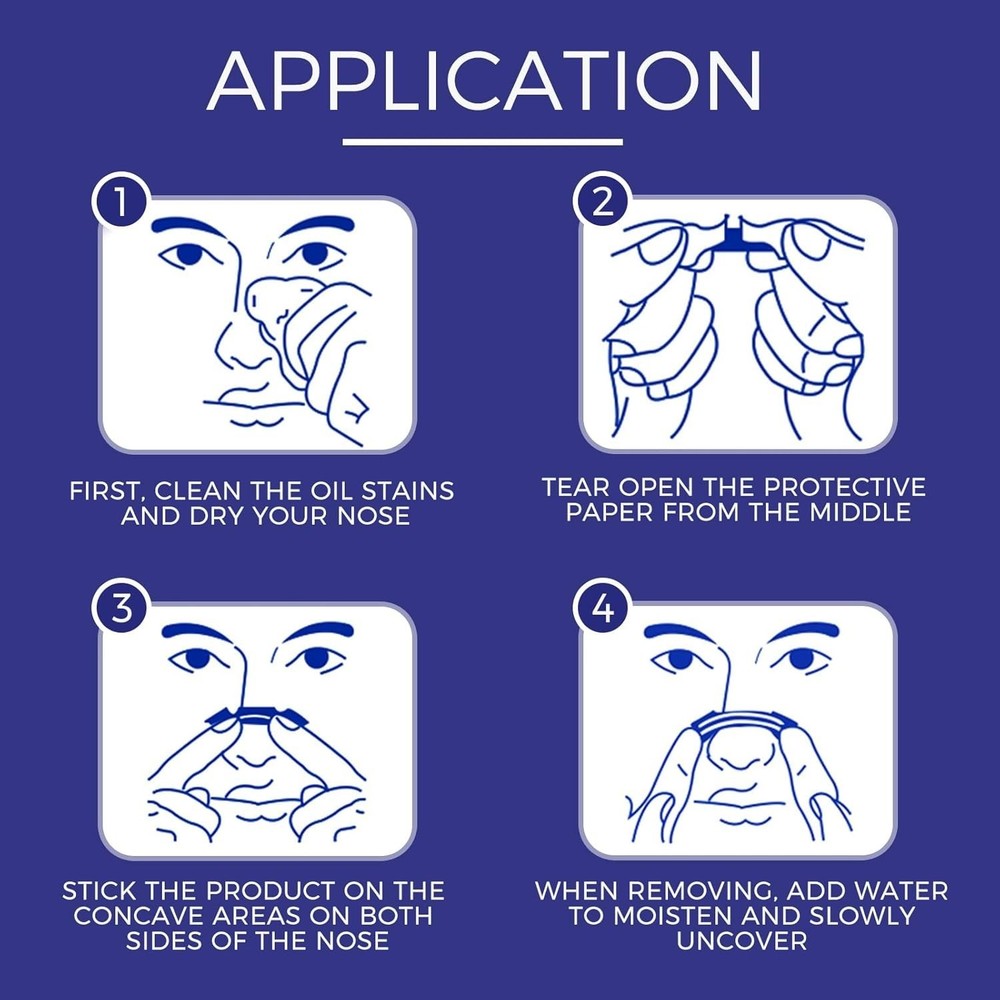 APPLICATION

1

FIRST, CLEAN THE OIL STAINS AND DRY YOUR NOSE

2

TEAR OPEN THE PROTECTIVE PAPER FROM THE MIDDLE

3

STICK THE PRODUCT ON THE CONCAVE AREAS ON BOTH SIDES OF THE NOSE

4

WHEN REMOVING, ADD WATER TO MOISTEN AND SLOWLY UNCOVER