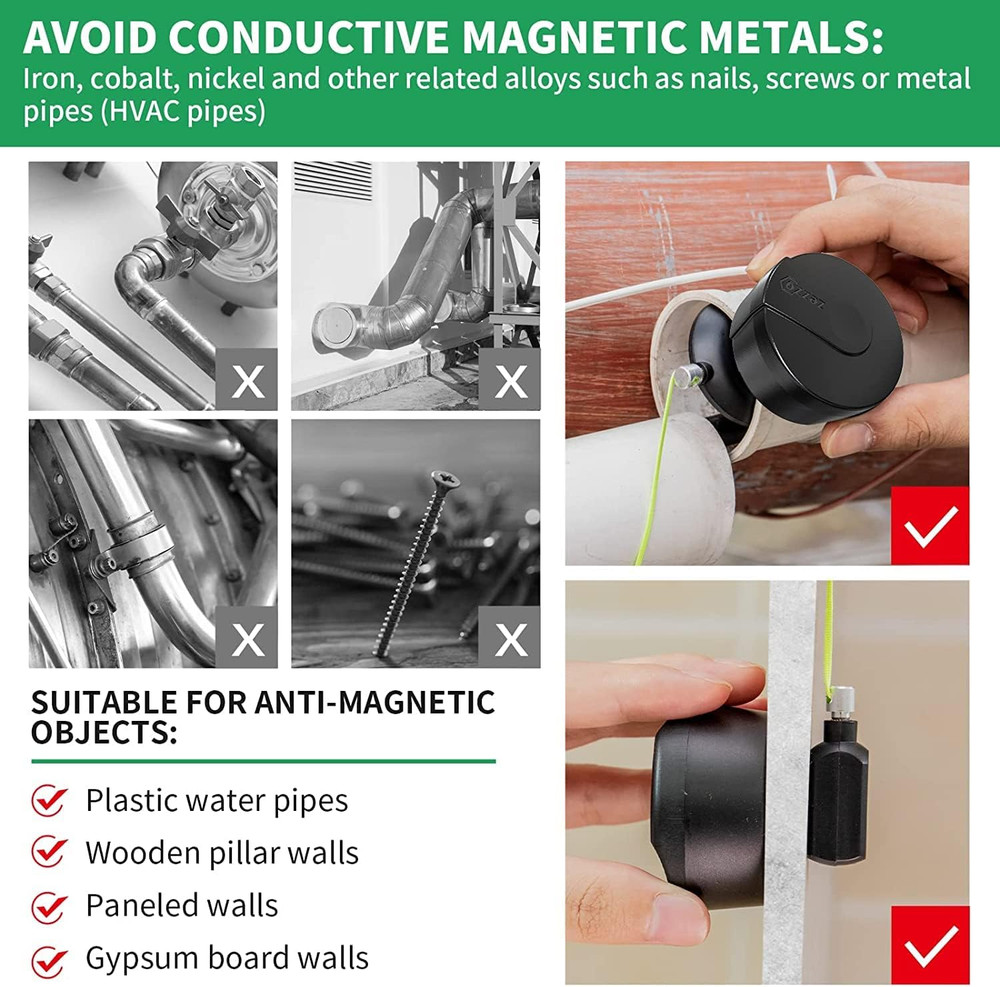 AVOID CONDUCTIVE MAGNETIC METALS:
Iron, cobalt, nickel and other related alloys such as nails, screws or metal pipes (HVAC pipes)

X

X

X

X

SUITABLE FOR ANTI-MAGNETIC OBJECTS:

Plastic water pipes
Wooden pillar walls
Paneled walls
Gypsum board walls