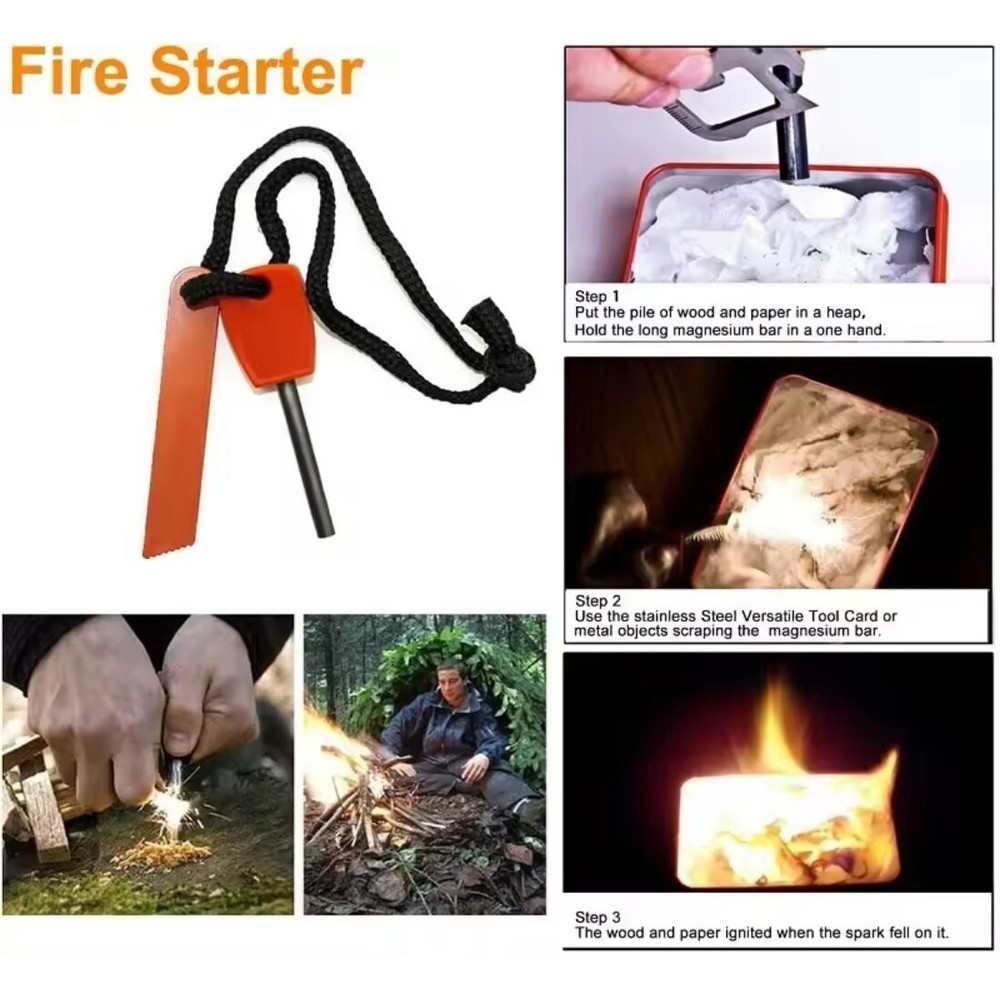 Fire Starter

Step 1
Put the pile of wood and paper in a heap,
Hold the long magnesium bar in a one hand.

Step 2
Use the stainless Steel Versatile Tool Card or metal objects scraping the magnesium bar.

Step 3
The wood and paper ignited when the spark fell on it.