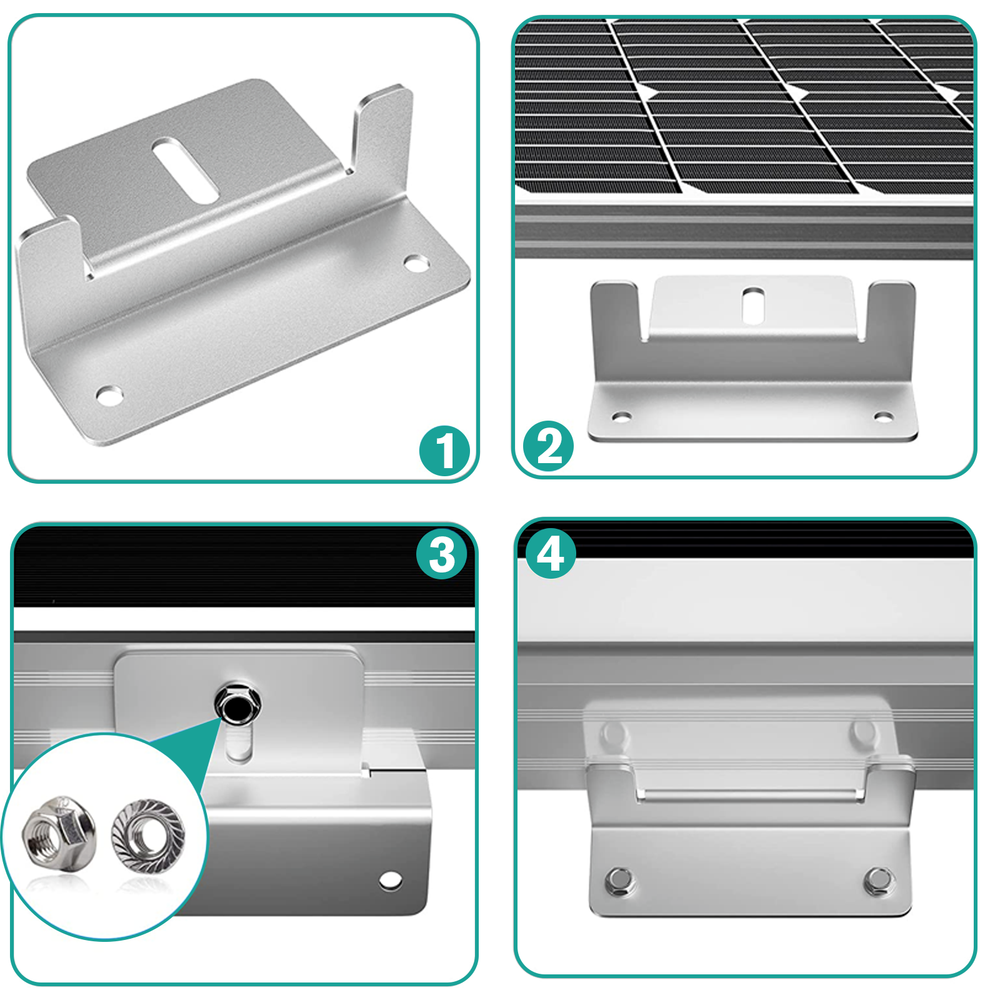 1
2
3
4