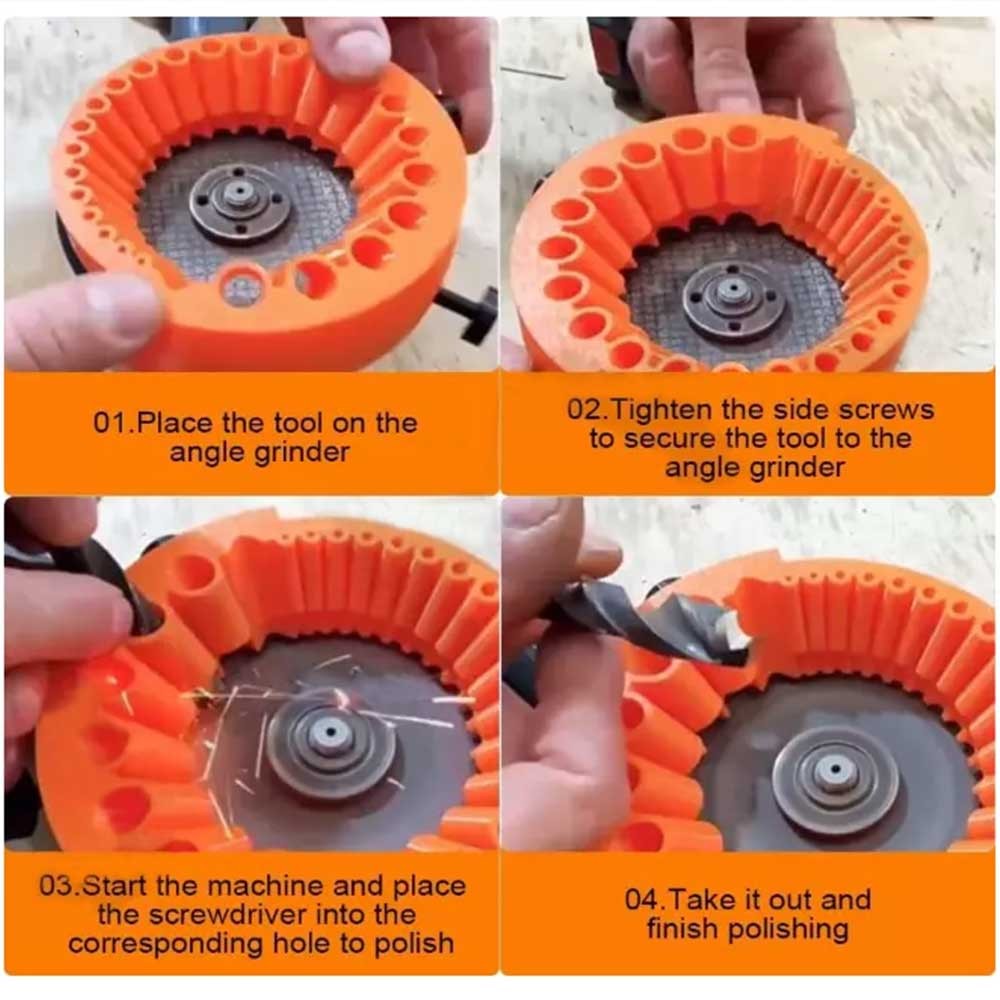 01.Place the tool on the angle grinder

02.Tighten the side screws to secure the tool to the angle grinder

03.Start the machine and place the screwdriver into the corresponding hole to polish

04.Take it out and finish polishing