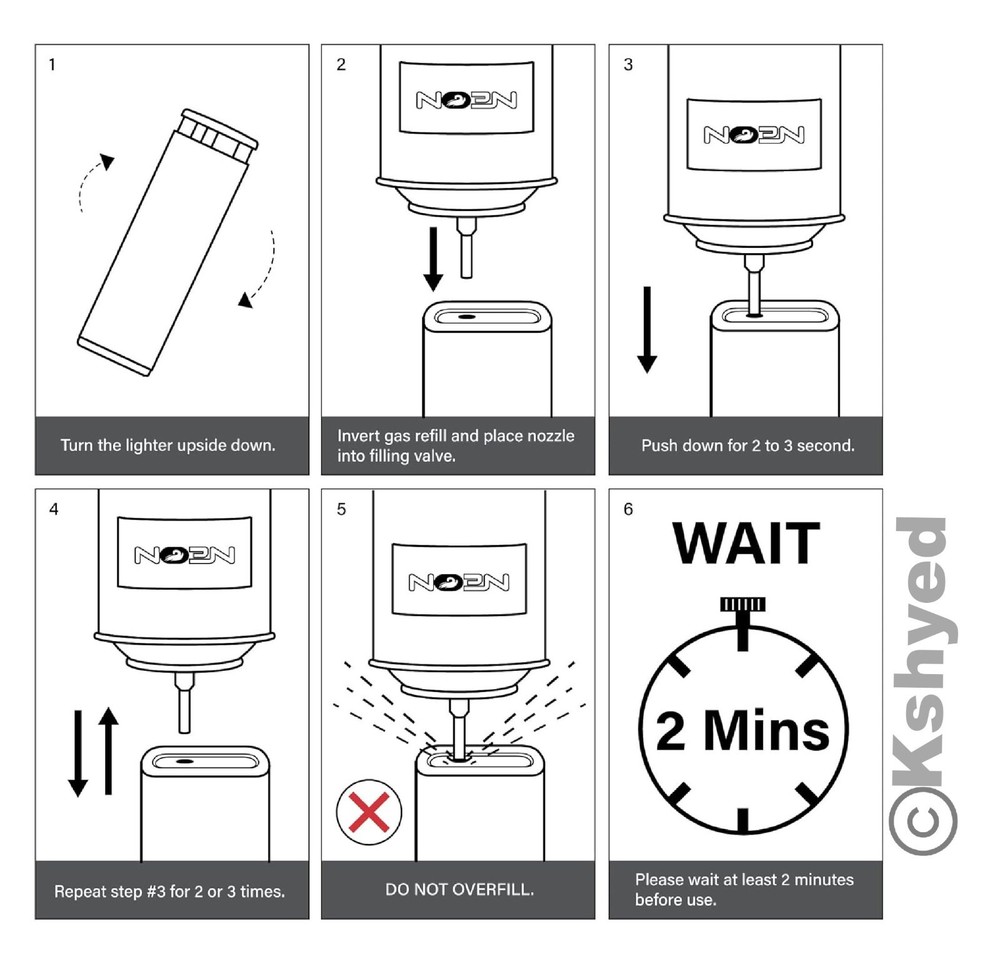 1

Turn the lighter upside down.

2

NEON

Invert gas refill and place nozzle into filling valve.

3

NEON

Push down for 2 to 3 second.

4

NEON

Repeat step #3 for 2 or 3 times.

5

NEON

DO NOT OVERFILL.

6

WAIT

2 Mins

Please wait at least 2 minutes before use.

©Kshyed