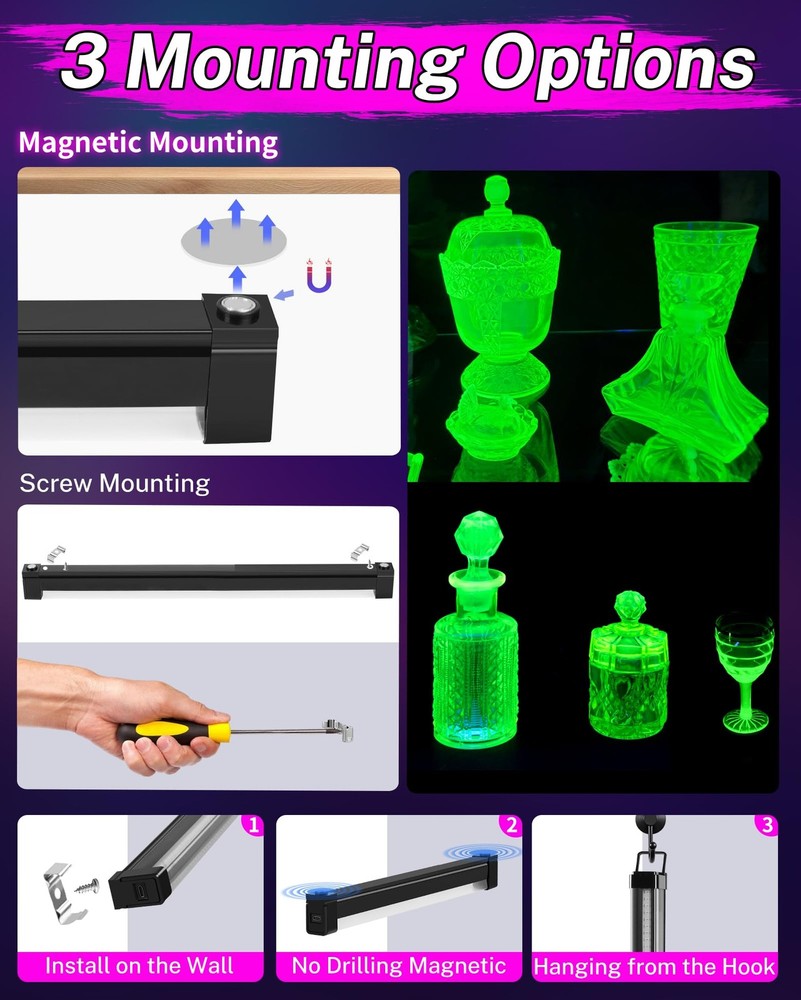 3 Mounting Options

Magnetic Mounting

Screw Mounting

1
Install on the Wall

2
No Drilling Magnetic

3
Hanging from the Hook