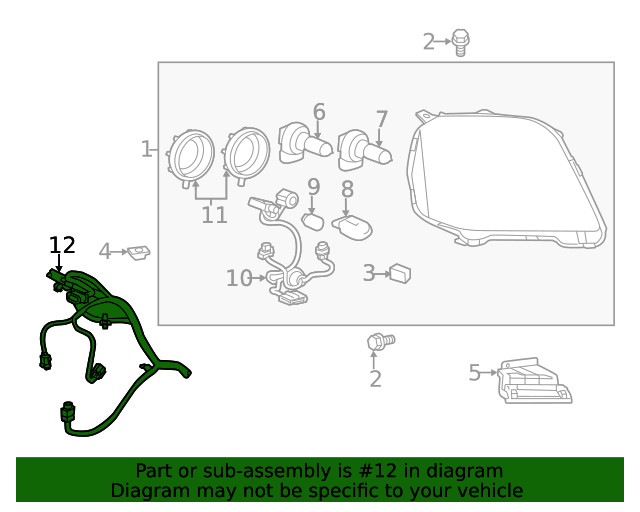 2
1
6
7
11
9
8
12
4
10
3
2
5

Part or sub-assembly is #12 in diagram
Diagram may not be specific to your vehicle